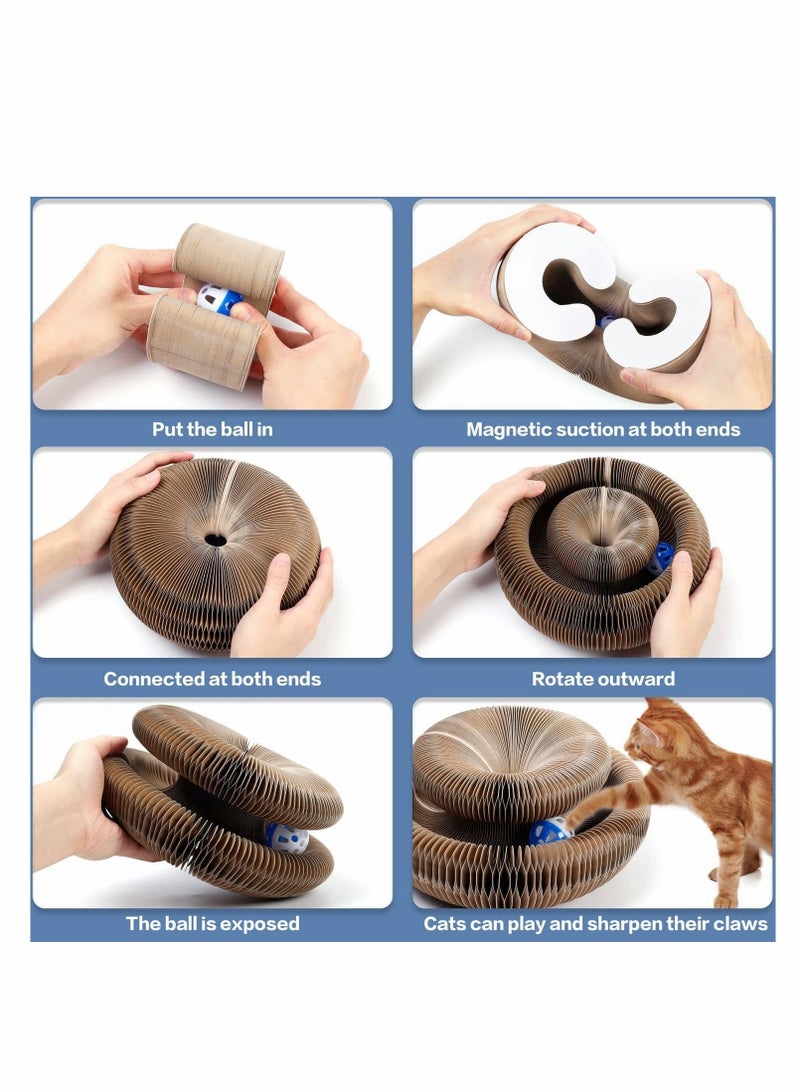 Put the ball in

Magnetic suction at both ends

Connected at both ends

Rotate outward

The ball is exposed

Cats can play and sharpen their claws