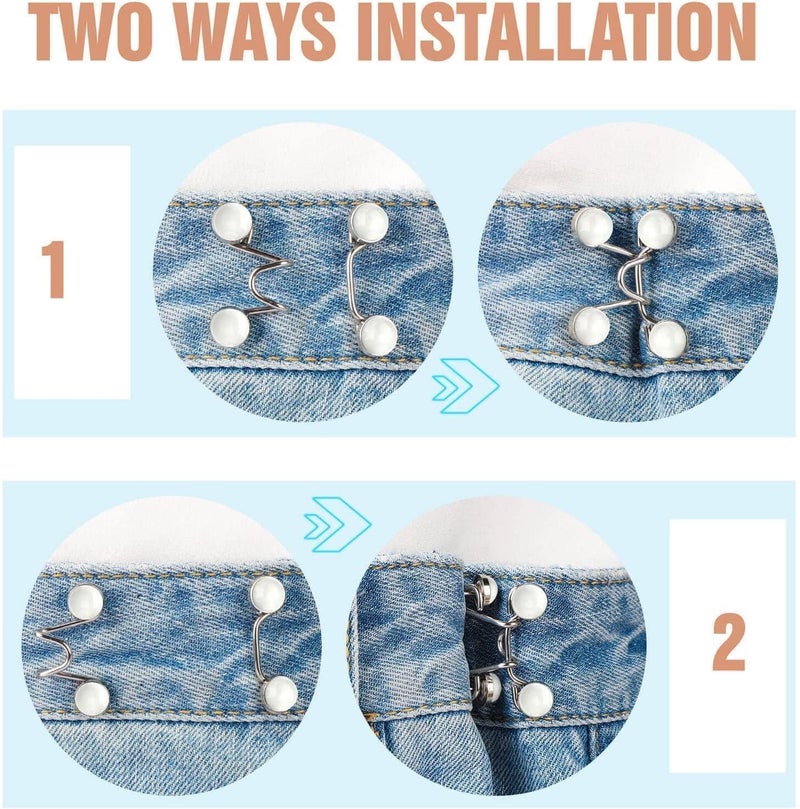 TWO WAYS INSTALLATION

1

2