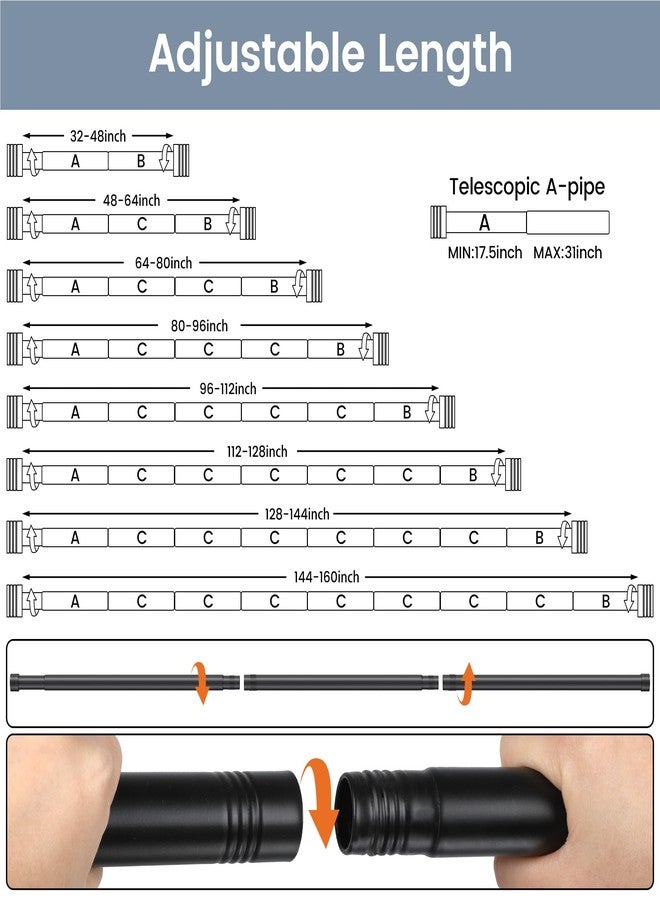 Adjustable Length

32-48inch
A B

48-64inch
A C B

64-80inch
A C C B

80-96inch
A C C C B

96-112inch
A C C C C B

112-128inch
A C C C C C B

128-144inch
A C C C C C C B

144-160inch
A C C C C C C C B

Telescopic A-pipe
A
MIN:17.5inch MAX:31inch