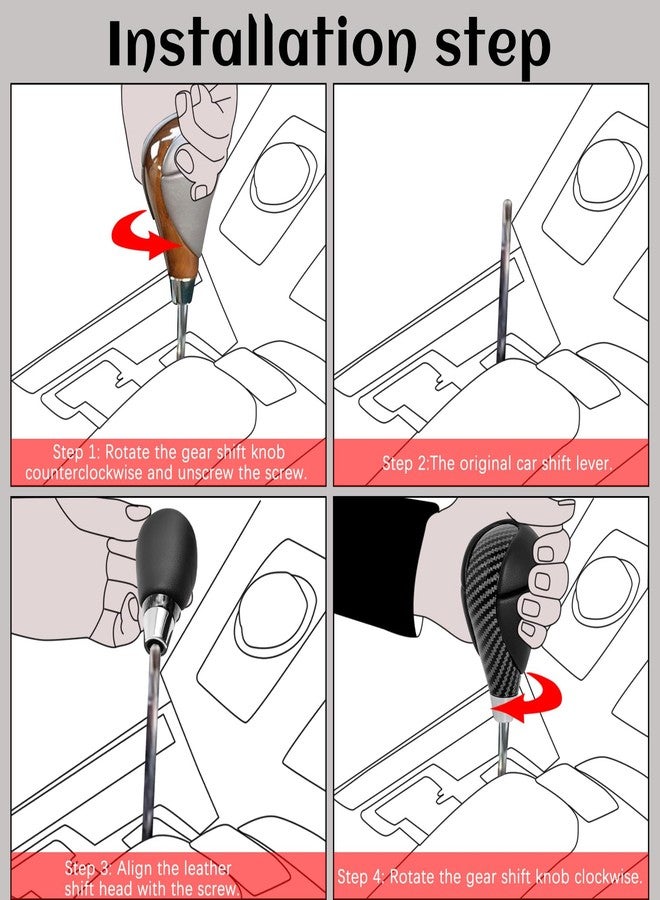 Installation step

Step 1: Rotate the gear shift knob counterclockwise and unscrew the screw.

Step 2:The original car shift lever.

Step 3: Align the leather shift head with the screw.

Step 4: Rotate the gear shift knob clockwise.