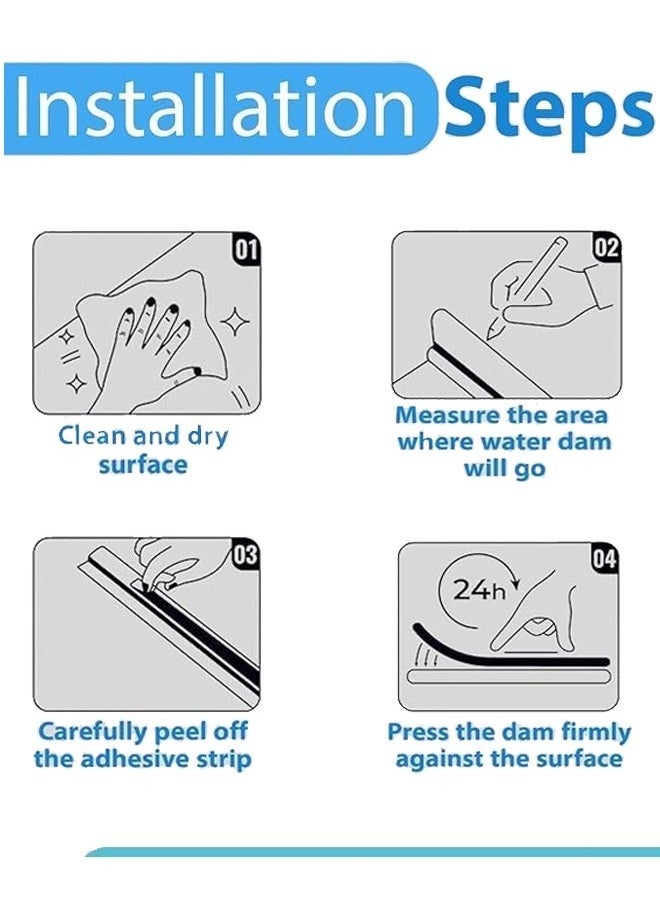 Installation Steps

01

Clean and dry surface

02

Measure the area where water dam will go

03

Carefully peel off the adhesive strip

04

24h

Press the dam firmly against the surface