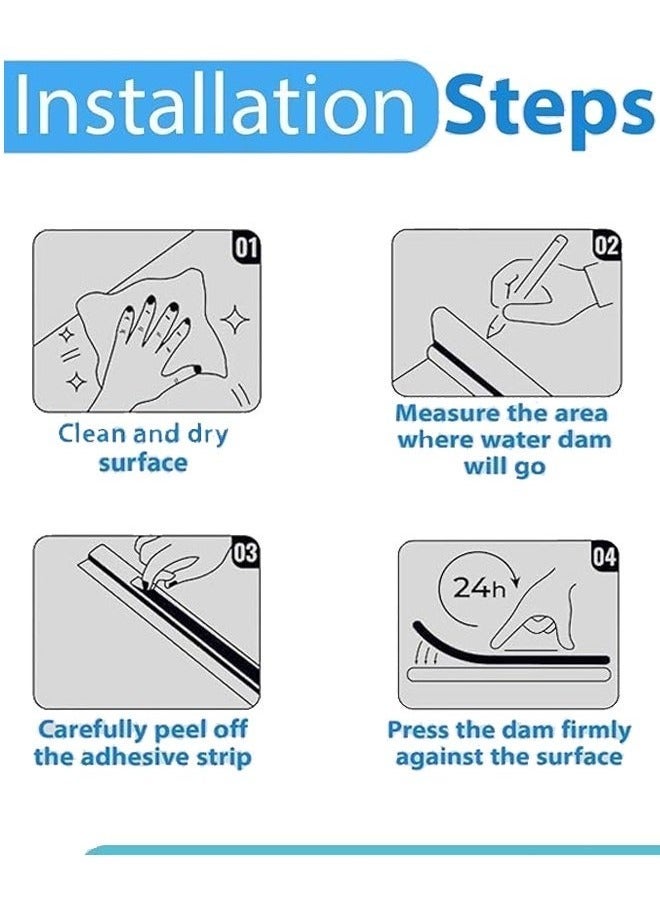 Installation Steps

01

Clean and dry surface

02

Measure the area where water dam will go

03

Carefully peel off the adhesive strip

04

24h

Press the dam firmly against the surface