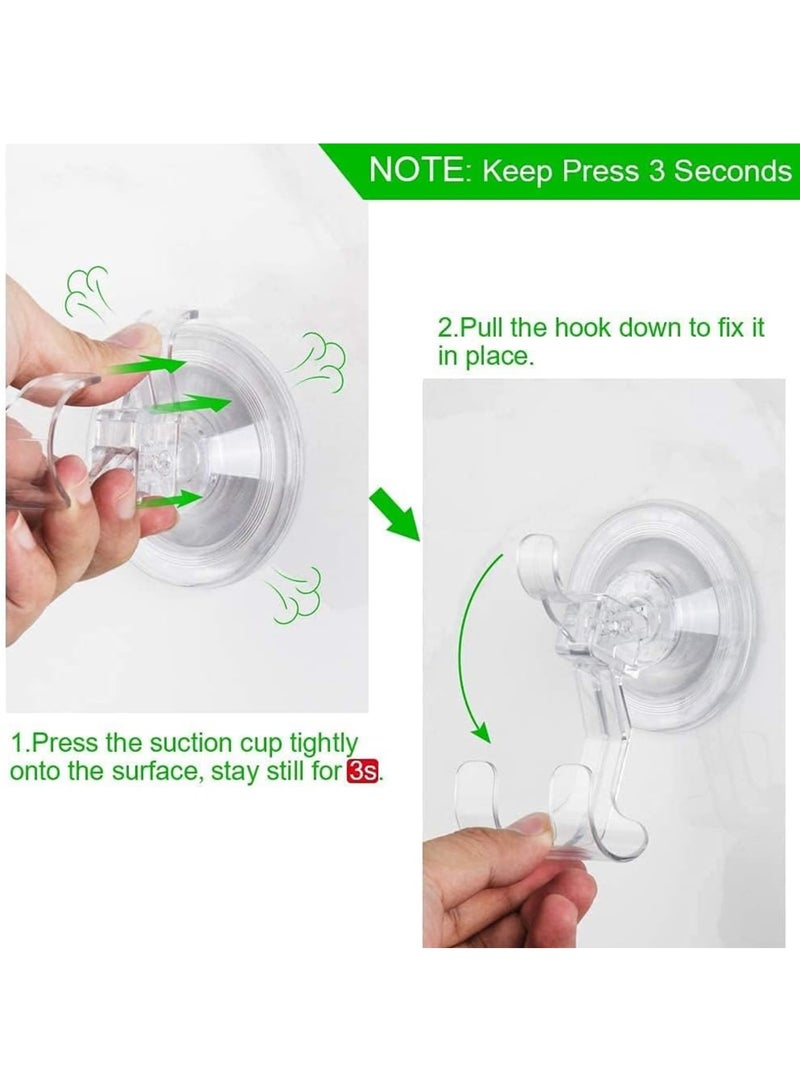 NOTE: Keep Press 3 Seconds

2.Pull the hook down to fix it in place.

1.Press the suction cup tightly onto the surface, stay still for 3s.