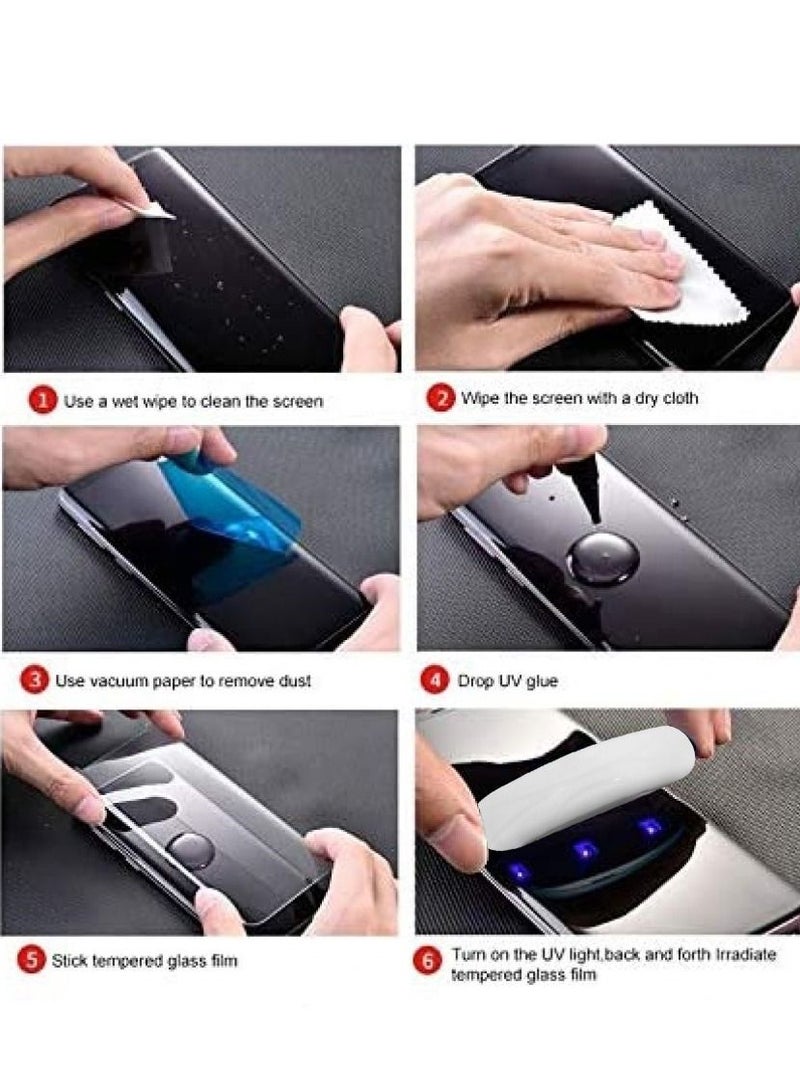 1 Use a wet wipe to clean the screen

2 Wipe the screen with a dry cloth

3 Use vacuum paper to remove dust

4 Drop UV glue

5 Stick tempered glass film

6 Turn on the UV light,back and forth Irradiate tempered glass film