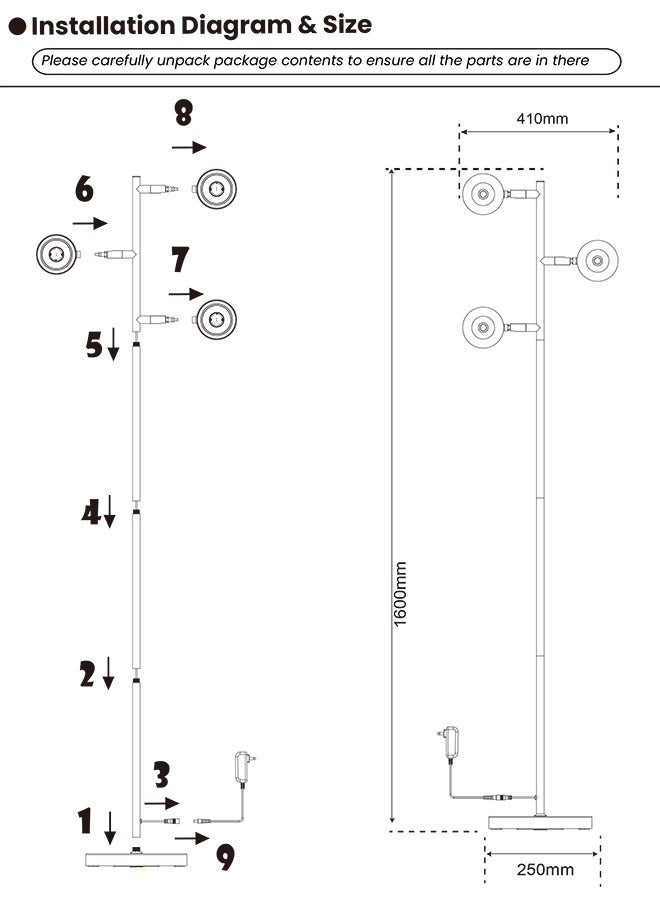 Installation Diagram & Size

Please carefully unpack package contents to ensure all the parts are in there

8

6

7

5

4

2

3

1

9

410mm

1600mm

250mm