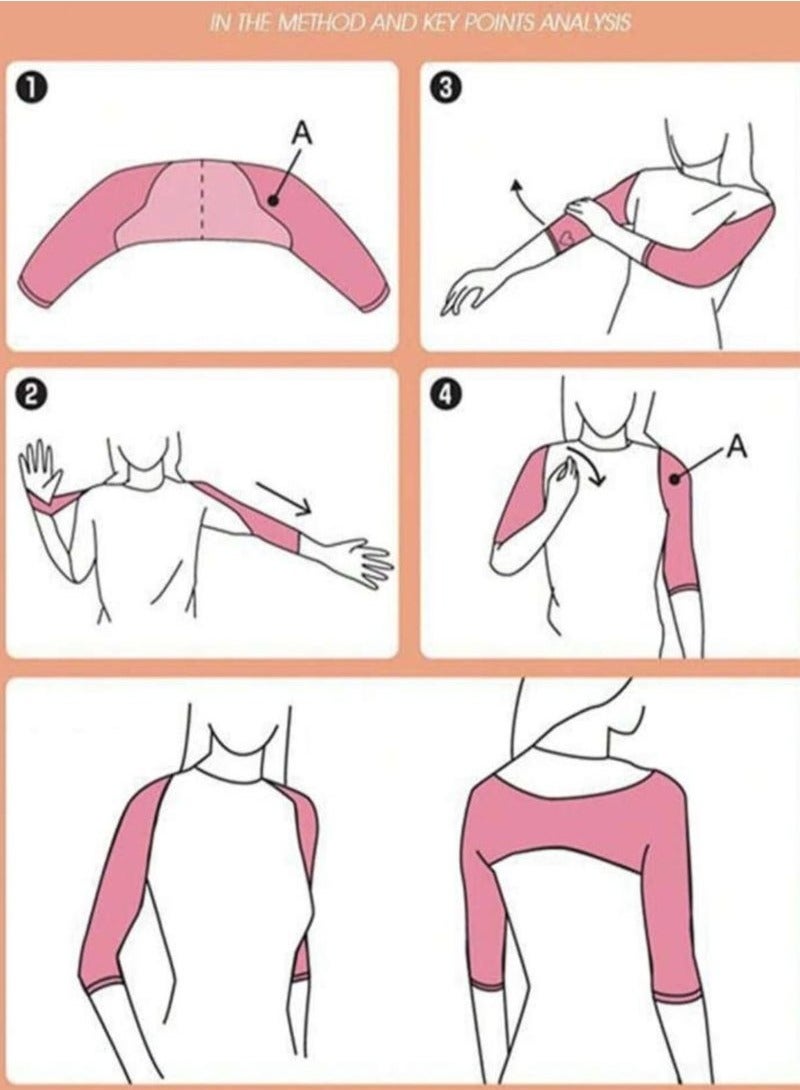 IN THE METHOD AND KEY POINTS ANALYSIS

1

A

3

2

4

A