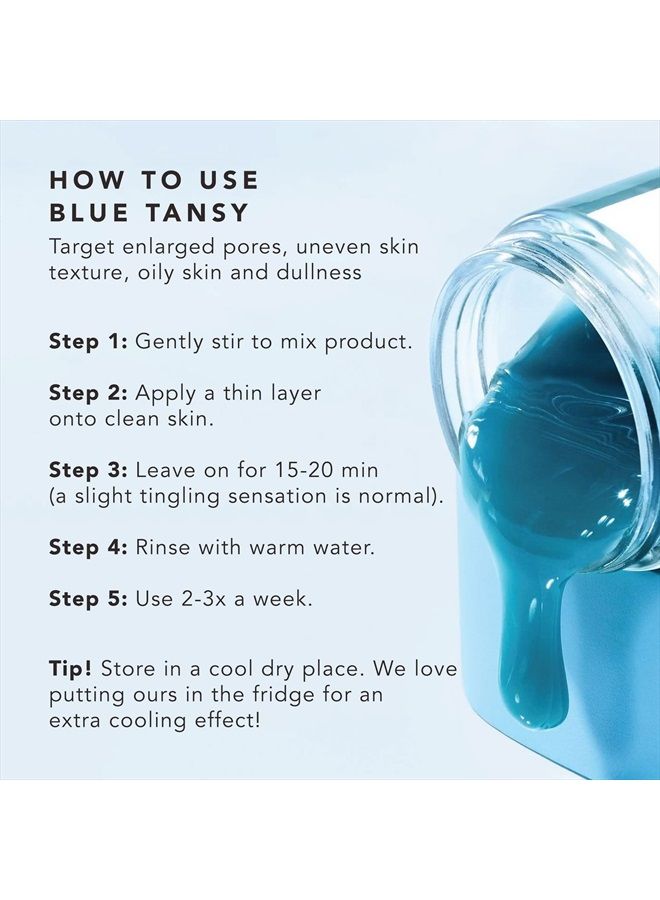 HOW TO USE
BLUE TANSY

Target enlarged pores, uneven skin texture, oily skin and dullness

Step 1: Gently stir to mix product.

Step 2: Apply a thin layer onto clean skin.

Step 3: Leave on for 15-20 min (a slight tingling sensation is normal).

Step 4: Rinse with warm water.

Step 5: Use 2-3x a week.

Tip! Store in a cool dry place. We love putting ours in the fridge for an extra cooling effect!