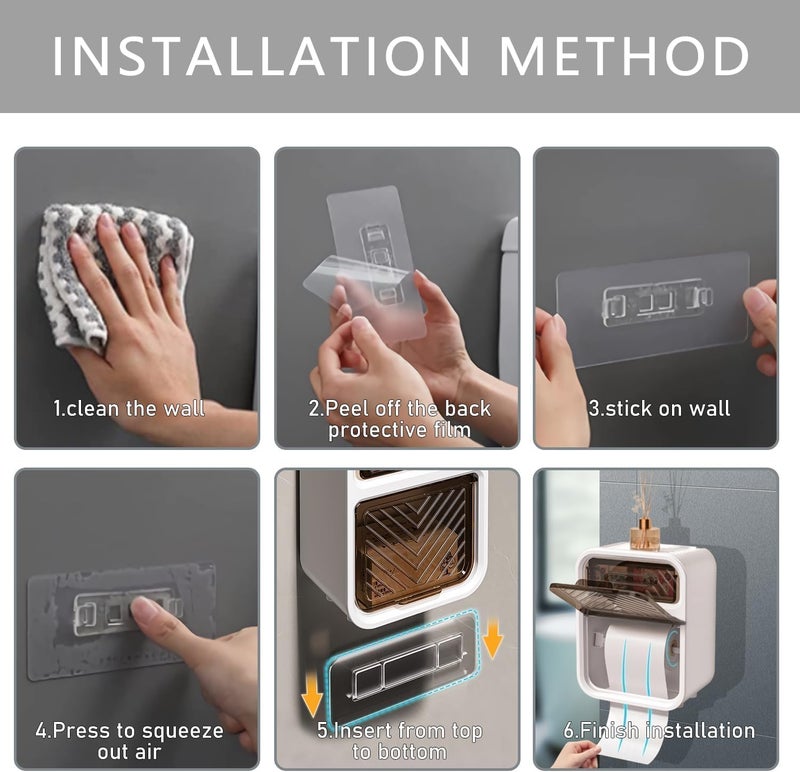 INSTALLATION METHOD

1.clean the wall

2.Peel off the back protective film

3.stick on wall

4.Press to squeeze out air

5.Insert from top to bottom

6.Finish installation