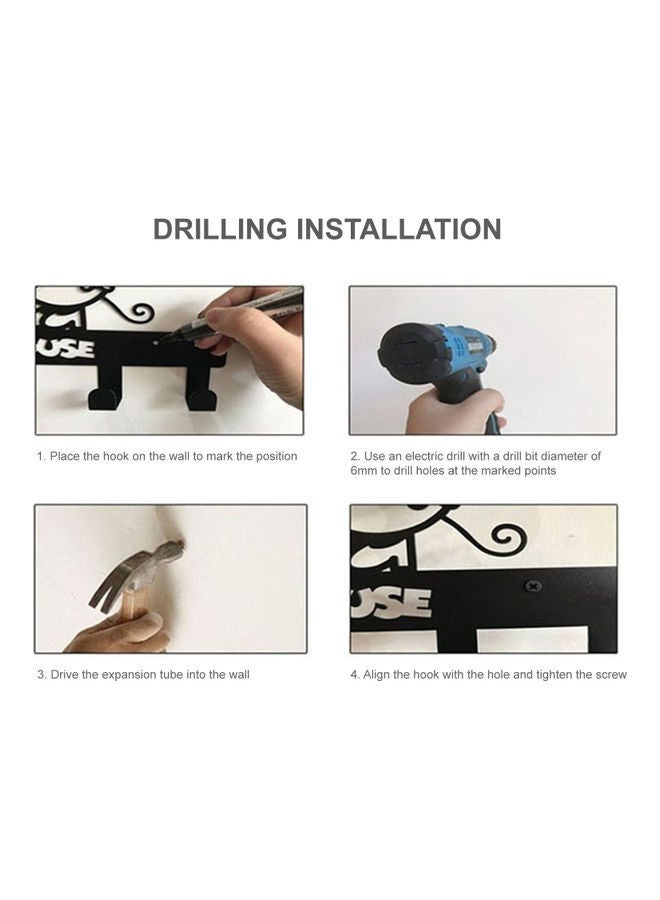 DRILLING INSTALLATION

USE

1. Place the hook on the wall to mark the position

2. Use an electric drill with a drill bit diameter of 6mm to drill holes at the marked points

3. Drive the expansion tube into the wall

USE

4. Align the hook with the hole and tighten the screw