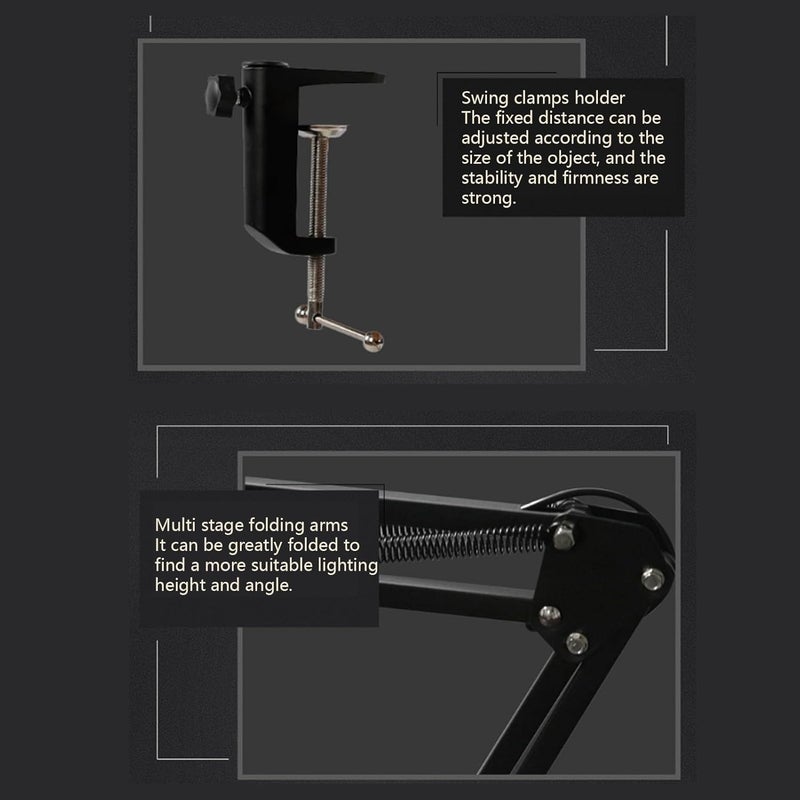 Swing clamps holder
The fixed distance can be adjusted according to the size of the object, and the stability and firmness are strong.

Multi stage folding arms
It can be greatly folded to find a more suitable lighting height and angle.