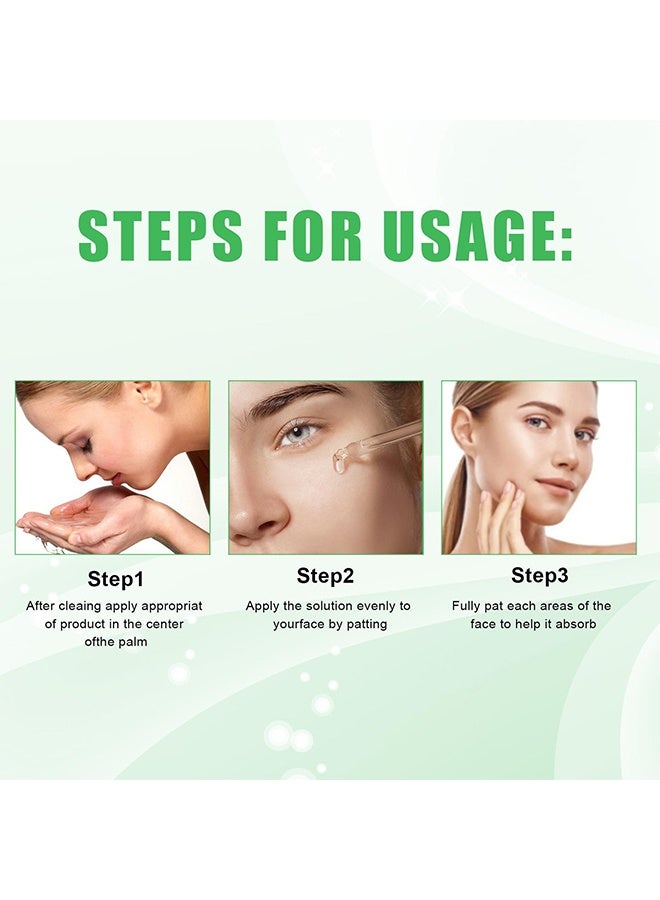 STEPS FOR USAGE:

Step1
After cleaing apply appropriat of product in the center ofthe palm

Step2
Apply the solution evenly to yourface by patting

Step3
Fully pat each areas of the face to help it absorb