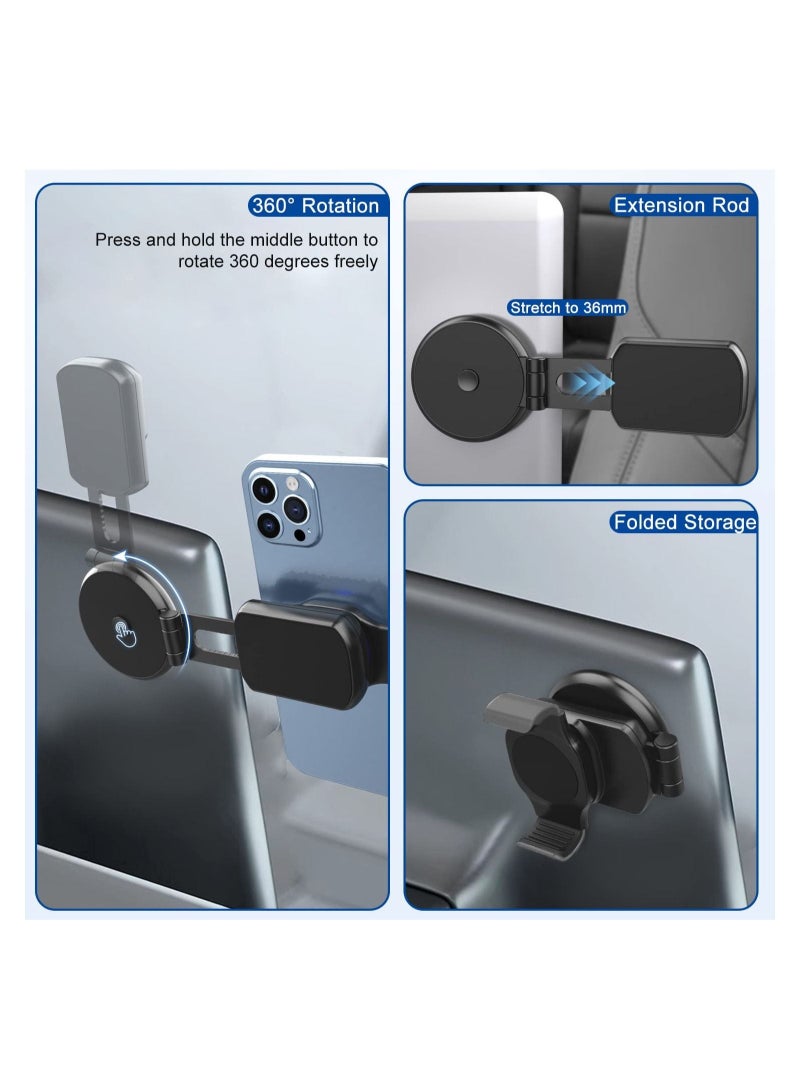 360° Rotation

Press and hold the middle button to rotate 360 degrees freely

Extension Rod

Stretch to 36mm

Folded Storage