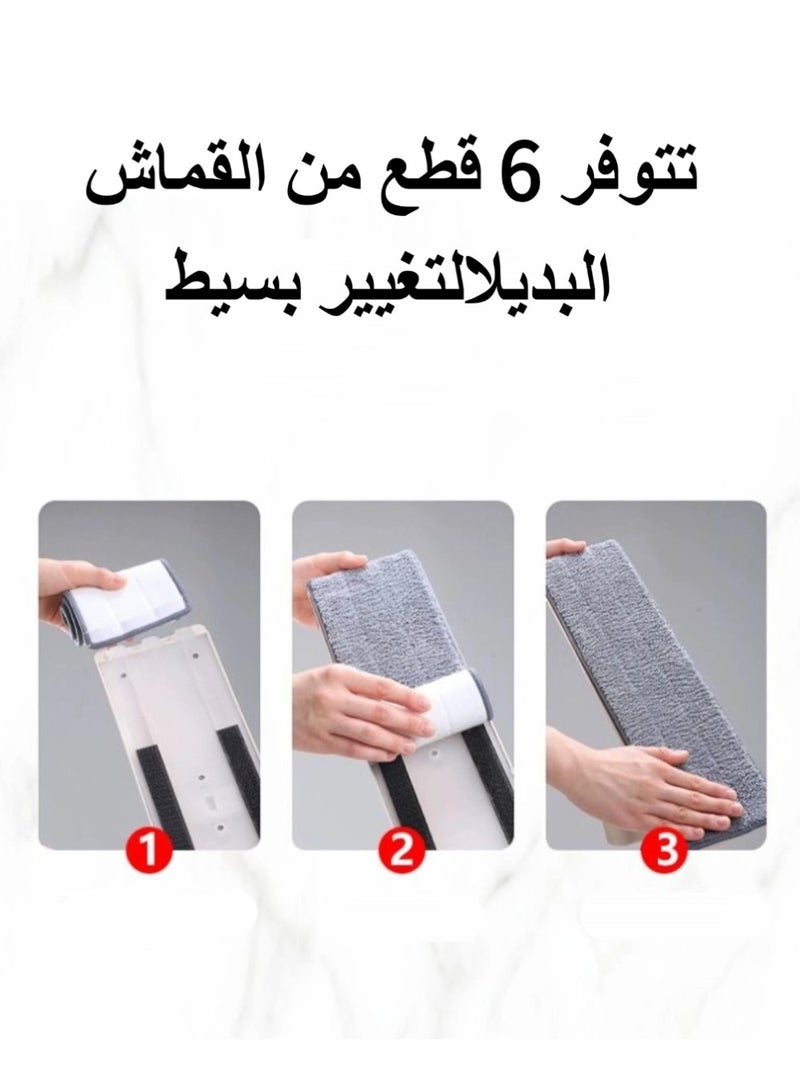 تتوفر 6 قطع من القماش البديلالتغيير بسيط

1

2

3