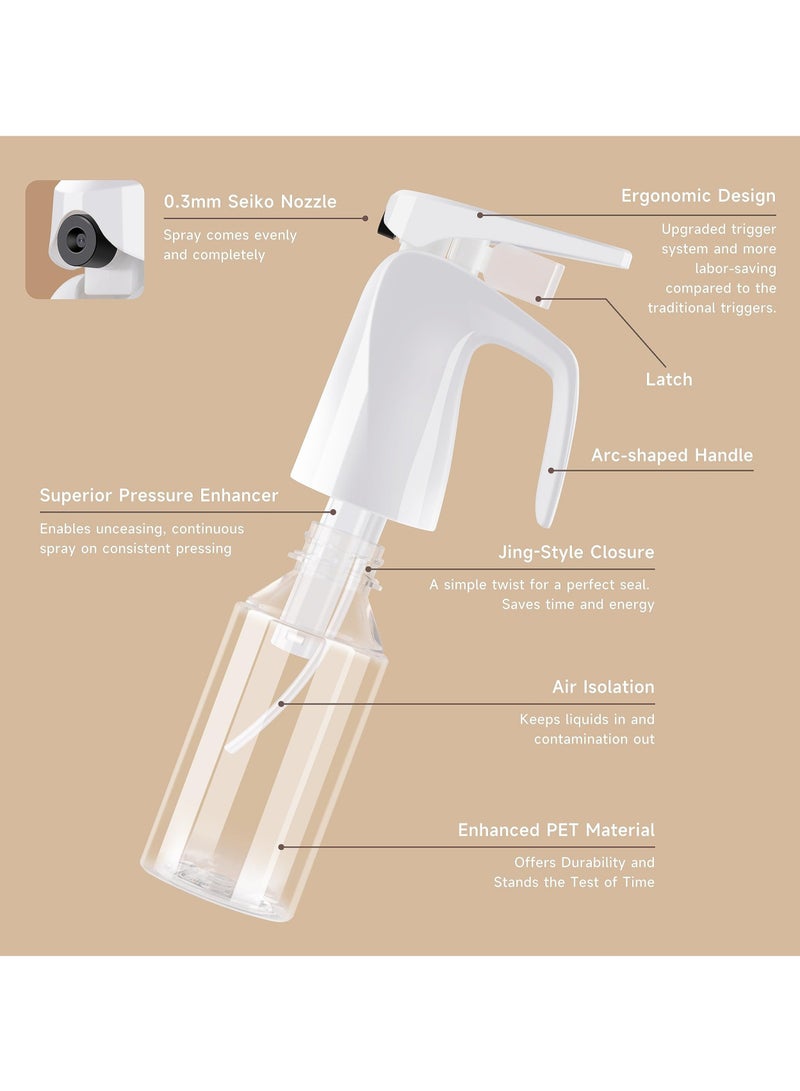 0.3mm Seiko Nozzle

Spray comes evenly and completely

Ergonomic Design

Upgraded trigger system and more labor-saving compared to the traditional triggers.

Latch

Arc-shaped Handle

Superior Pressure Enhancer

Enables unceasing, continuous spray on consistent pressing

Jing-Style Closure

A simple twist for a perfect seal. Saves time and energy

Air Isolation

Keeps liquids in and contamination out

Enhanced PET Material

Offers Durability and Stands the Test of Time