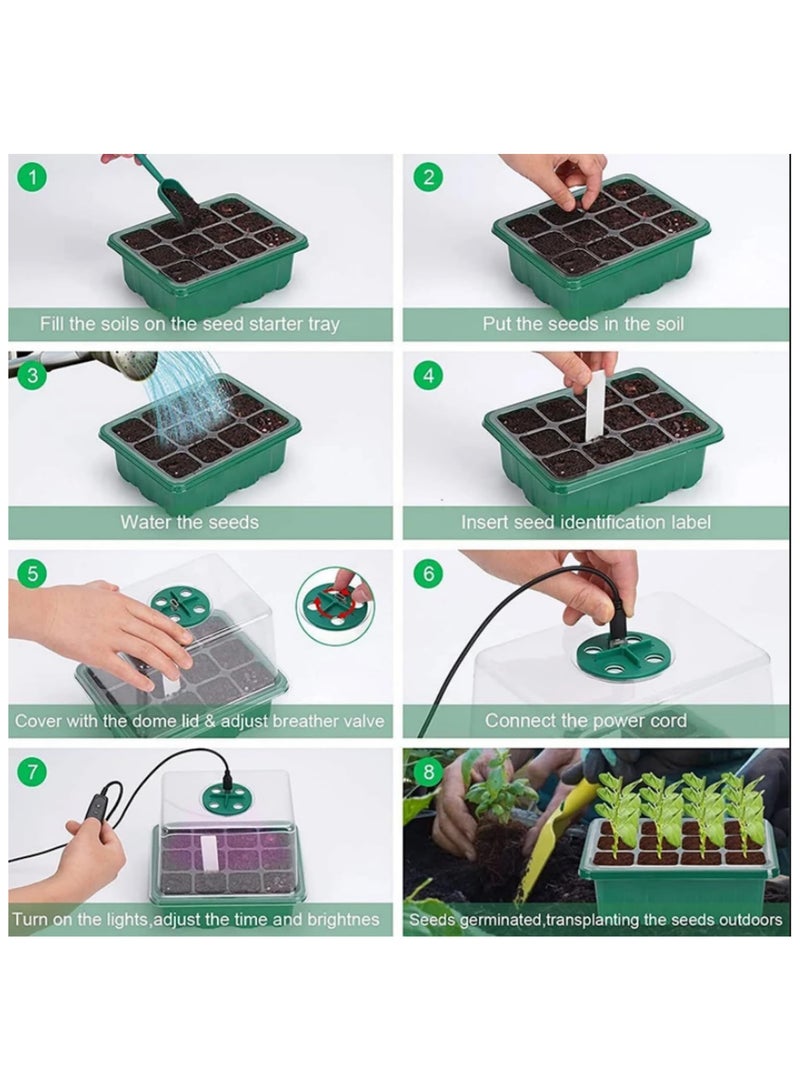 1
Fill the soils on the seed starter tray

2
Put the seeds in the soil

3
Water the seeds

4
Insert seed identification label

5
Cover with the dome lid & adjust breather valve

6
Connect the power cord

7
Turn on the lights,adjust the time and brightnes

8
Seeds germinated,transplanting the seeds outdoors