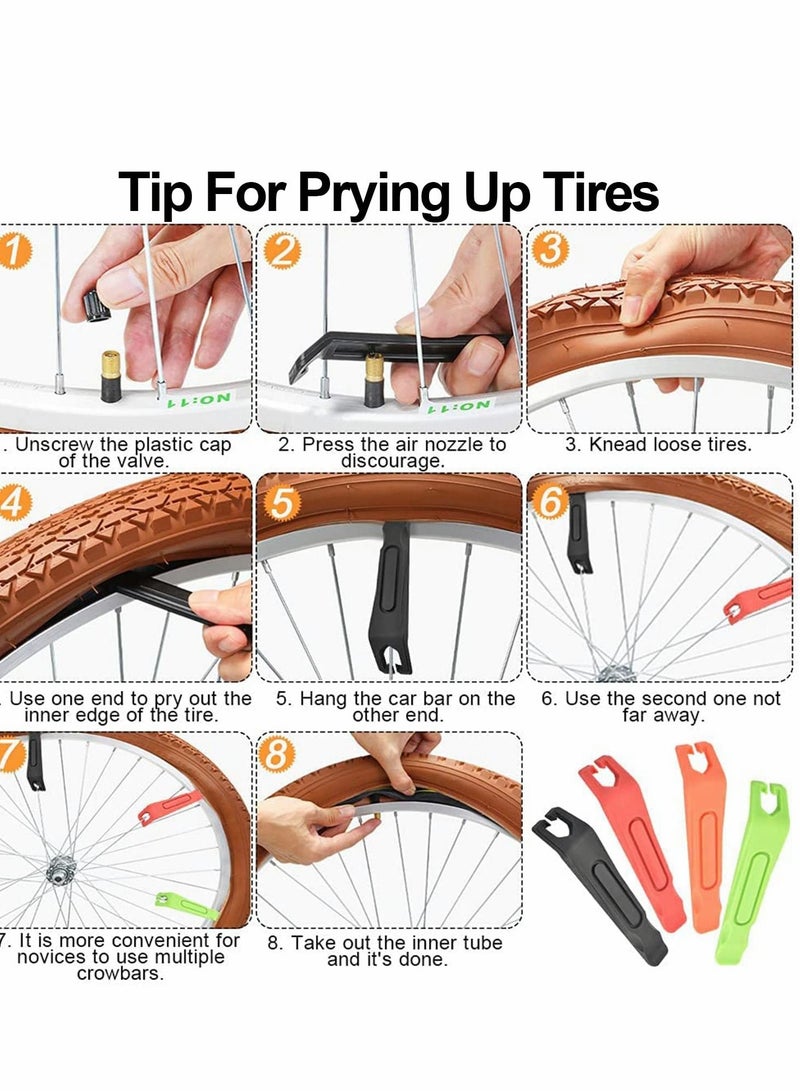 Tip For Prying Up Tires

1

NO:11

. Unscrew the plastic cap of the valve.

2

NO:11

2. Press the air nozzle to discourage.

3

3. Knead loose tires.

4

. Use one end to pry out the inner edge of the tire.

5

5. Hang the car bar on the other end.

6

6. Use the second one not far away.

7

7. It is more convenient for novices to use multiple crowbars.

8

8. Take out the inner tube and it's done.