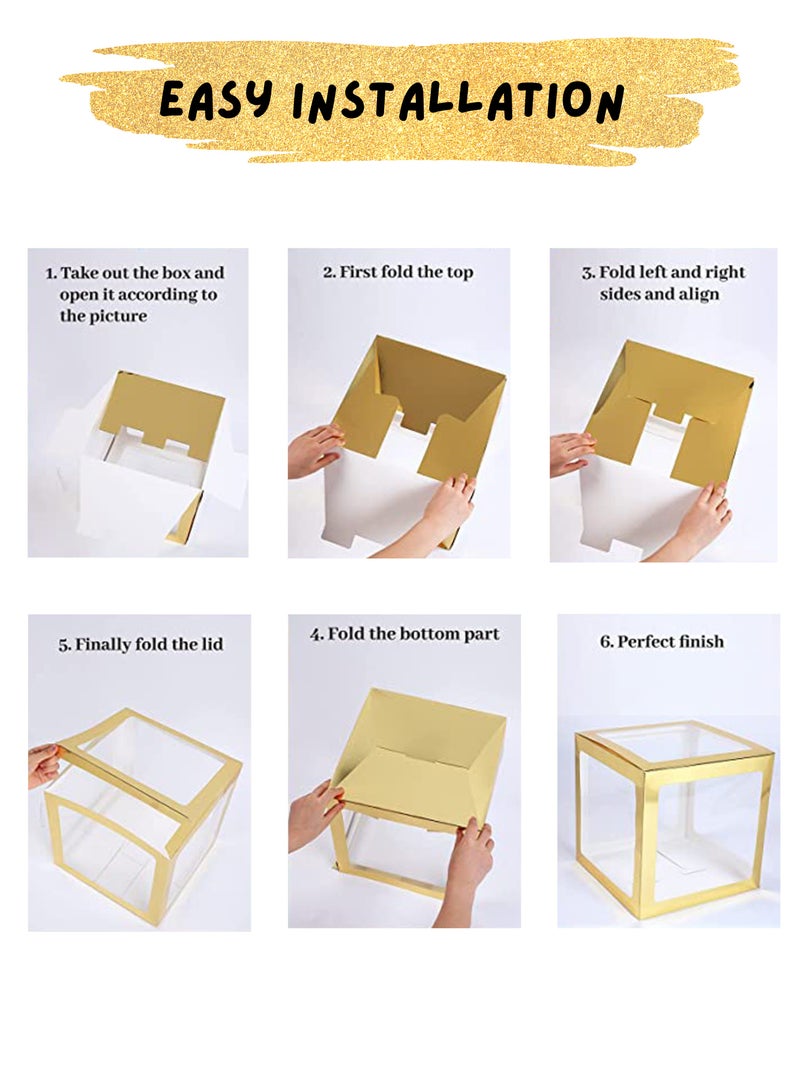 EASY INSTALLATION

1. Take out the box and open it according to the picture

2. First fold the top

3. Fold left and right sides and align

5. Finally fold the lid

4. Fold the bottom part

6. Perfect finish