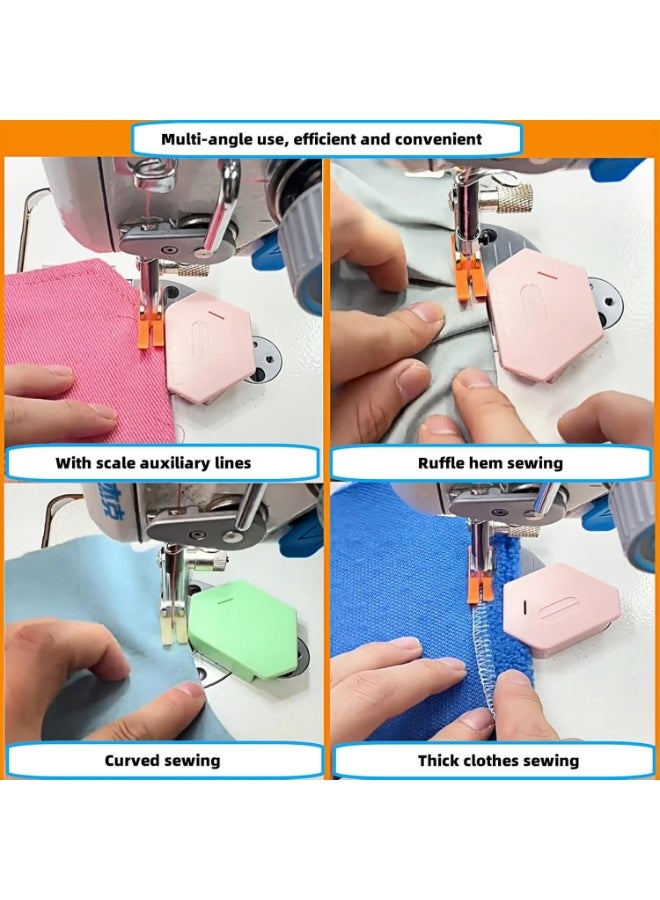 Multi-angle use, efficient and convenient

With scale auxiliary lines

Ruffle hem sewing

Curved sewing

Thick clothes sewing