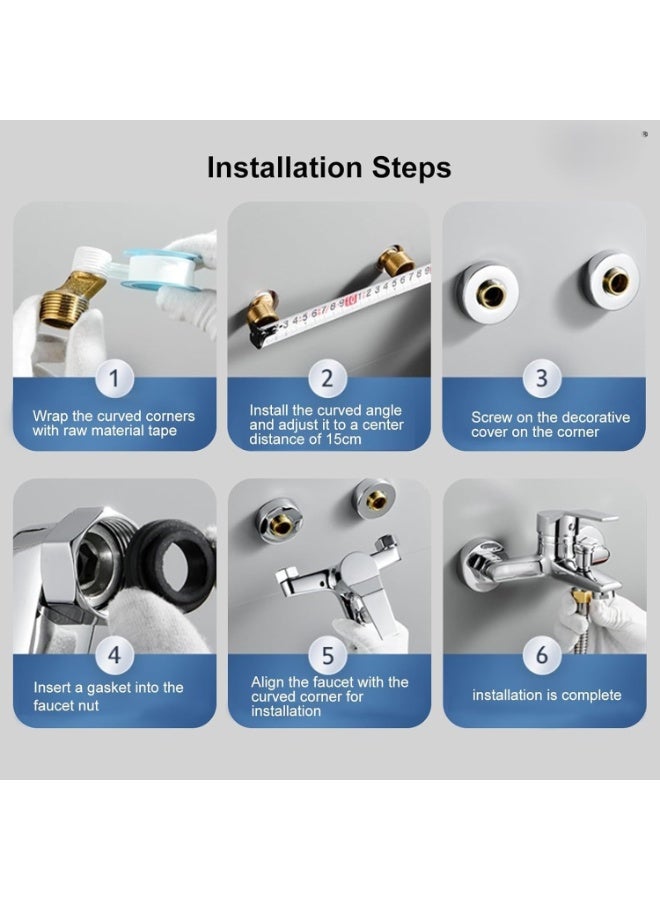 Installation Steps

1
Wrap the curved corners with raw material tape

2
Install the curved angle and adjust it to a center distance of 15cm

3
Screw on the decorative cover on the corner

4
Insert a gasket into the faucet nut

5
Align the faucet with the curved corner for installation

6
installation is complete