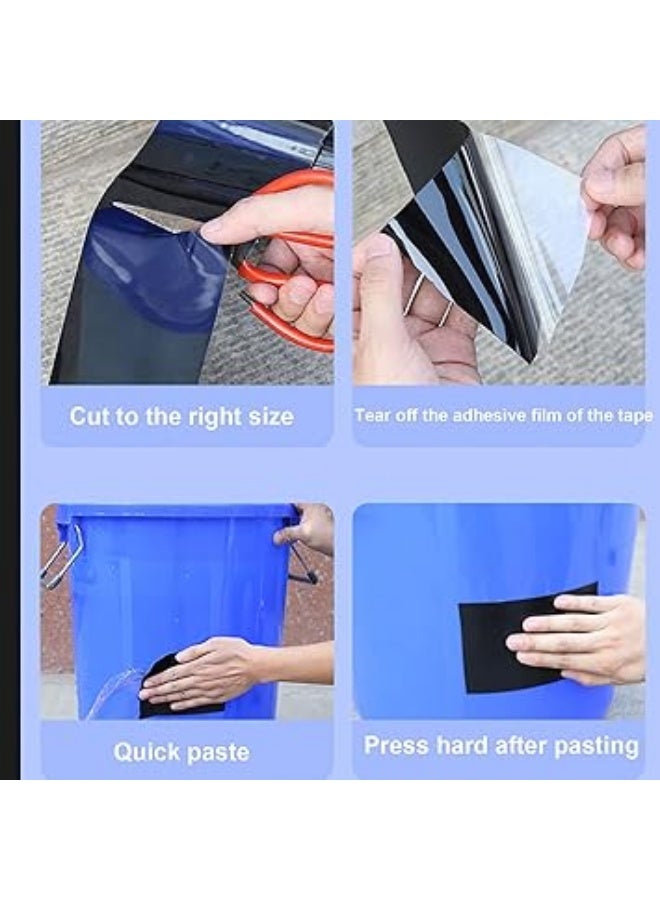 Cut to the right size

Tear off the adhesive film of the tape

Quick paste

Press hard after pasting