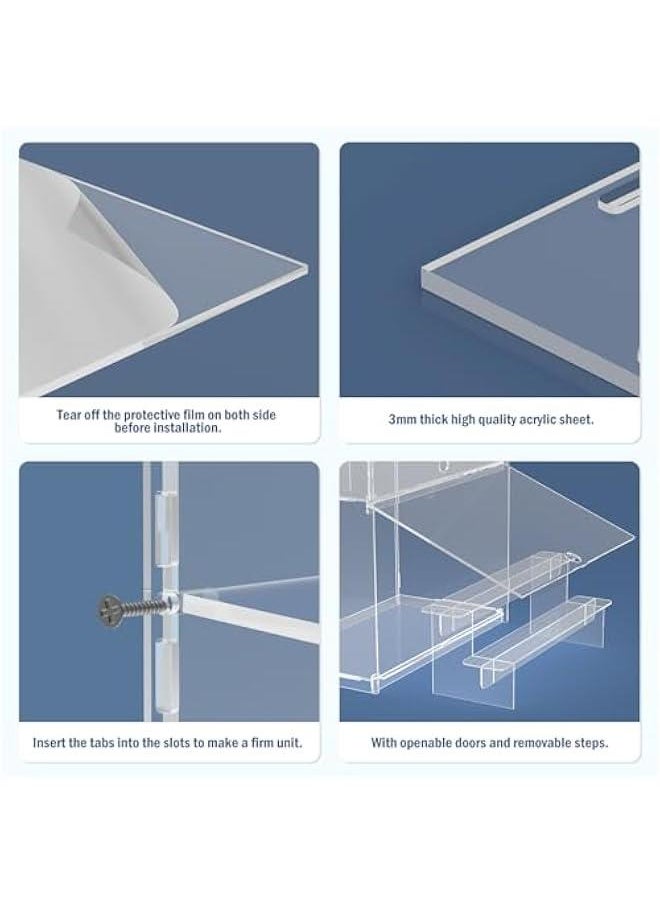 Tear off the protective film on both side before installation.

3mm thick high quality acrylic sheet.

Insert the tabs into the slots to make a firm unit.

With openable doors and removable steps.