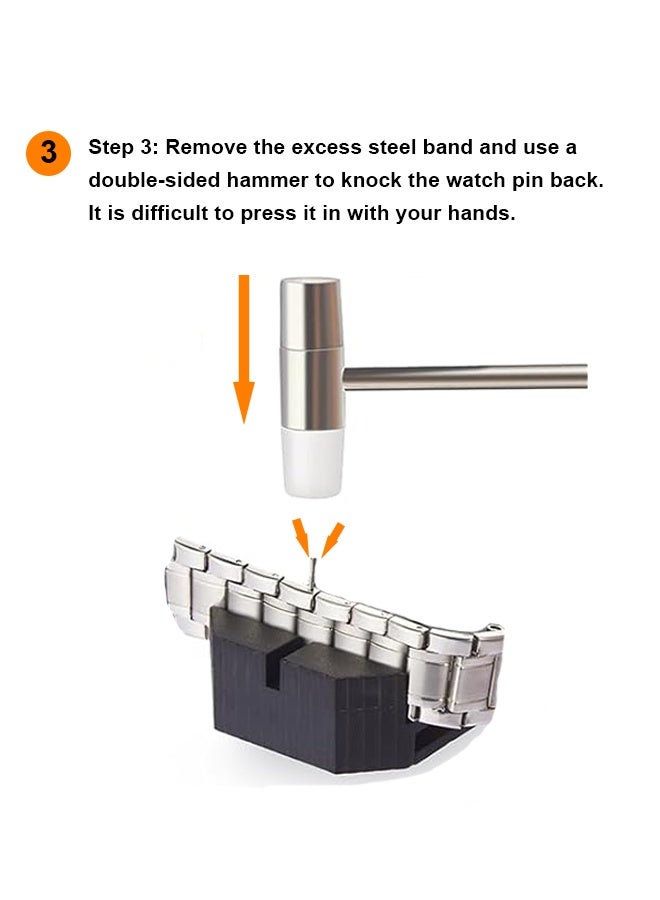 3

Step 3: Remove the excess steel band and use a double-sided hammer to knock the watch pin back. It is difficult to press it in with your hands.