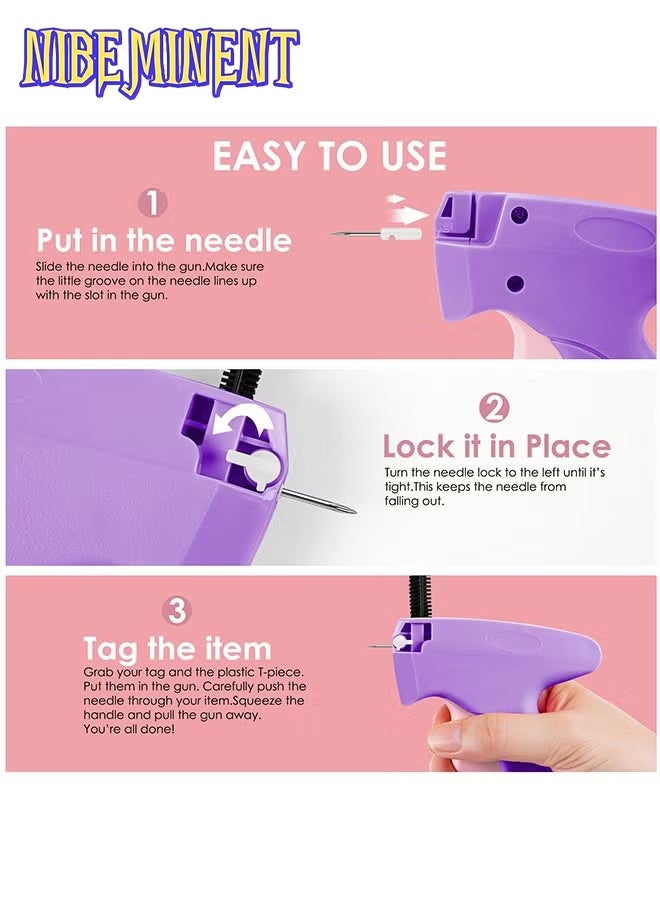 NIBEMINENT

EASY TO USE

1
Put in the needle
Slide the needle into the gun.Make sure the little groove on the needle lines up with the slot in the gun.

2
Lock it in Place
Turn the needle lock to the left until it's tight.This keeps the needle from falling out.

3
Tag the item
Grab your tag and the plastic T-piece. Put them in the gun. Carefully push the needle through your item.Squeeze the handle and pull the gun away. You're all done!