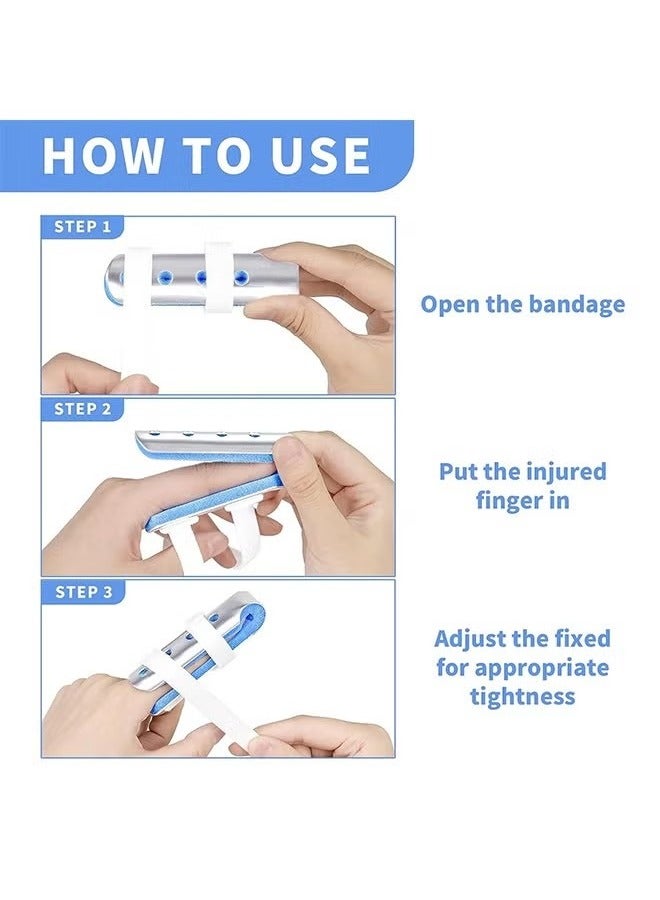 HOW TO USE

STEP 1

Open the bandage

STEP 2

Put the injured finger in

STEP 3

Adjust the fixed for appropriate tightness