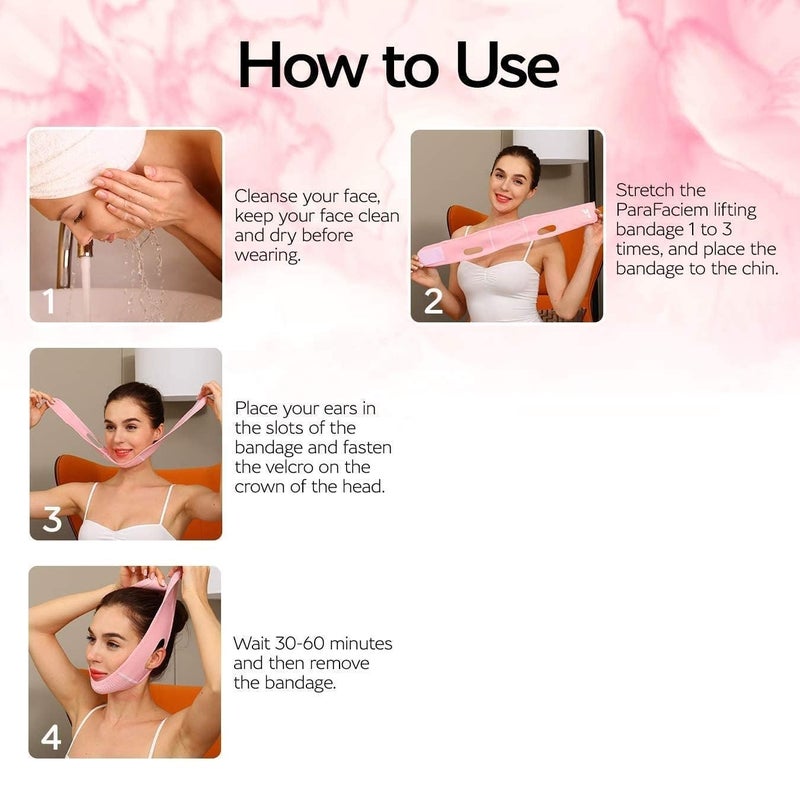 How to Use

1

Cleanse your face, keep your face clean and dry before wearing.

2

Stretch the ParaFaciem lifting bandage 1 to 3 times, and place the bandage to the chin.

3

Place your ears in the slots of the bandage and fasten the velcro on the crown of the head.

4

Wait 30-60 minutes and then remove the bandage.