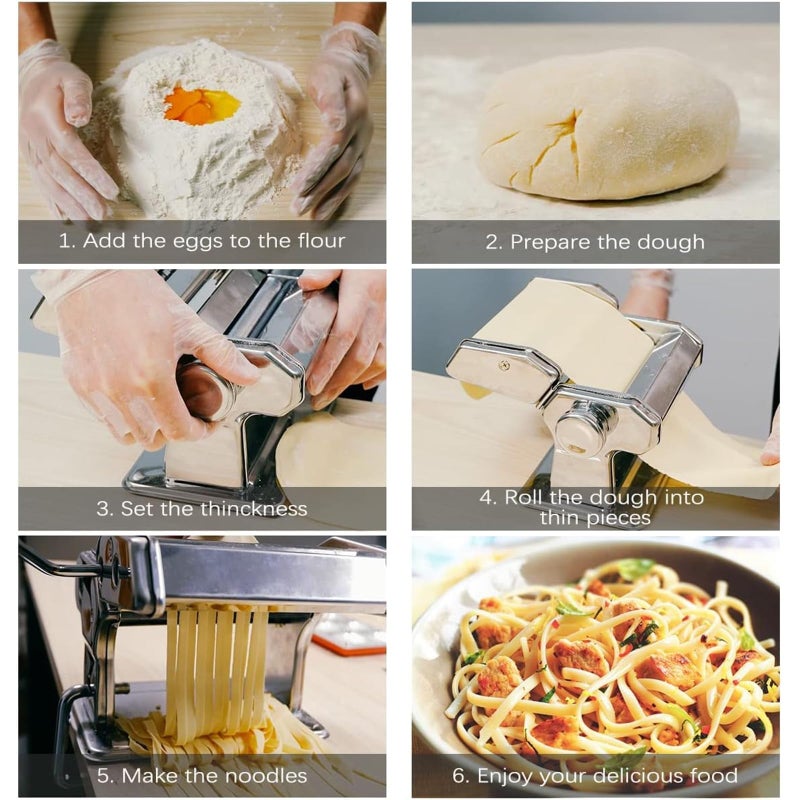 1. Add the eggs to the flour

2. Prepare the dough

3. Set the thinckness

4. Roll the dough into thin pieces

5. Make the noodles

6. Enjoy your delicious food