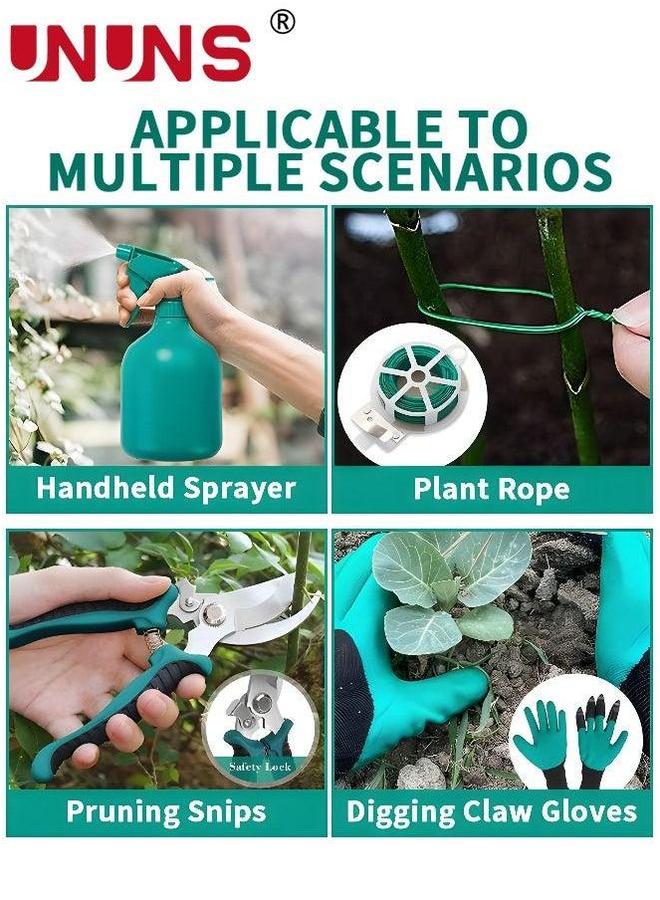 UNUNS ®

APPLICABLE TO MULTIPLE SCENARIOS

Handheld Sprayer

Plant Rope

Safety Lock

Pruning Snips

Digging Claw Gloves