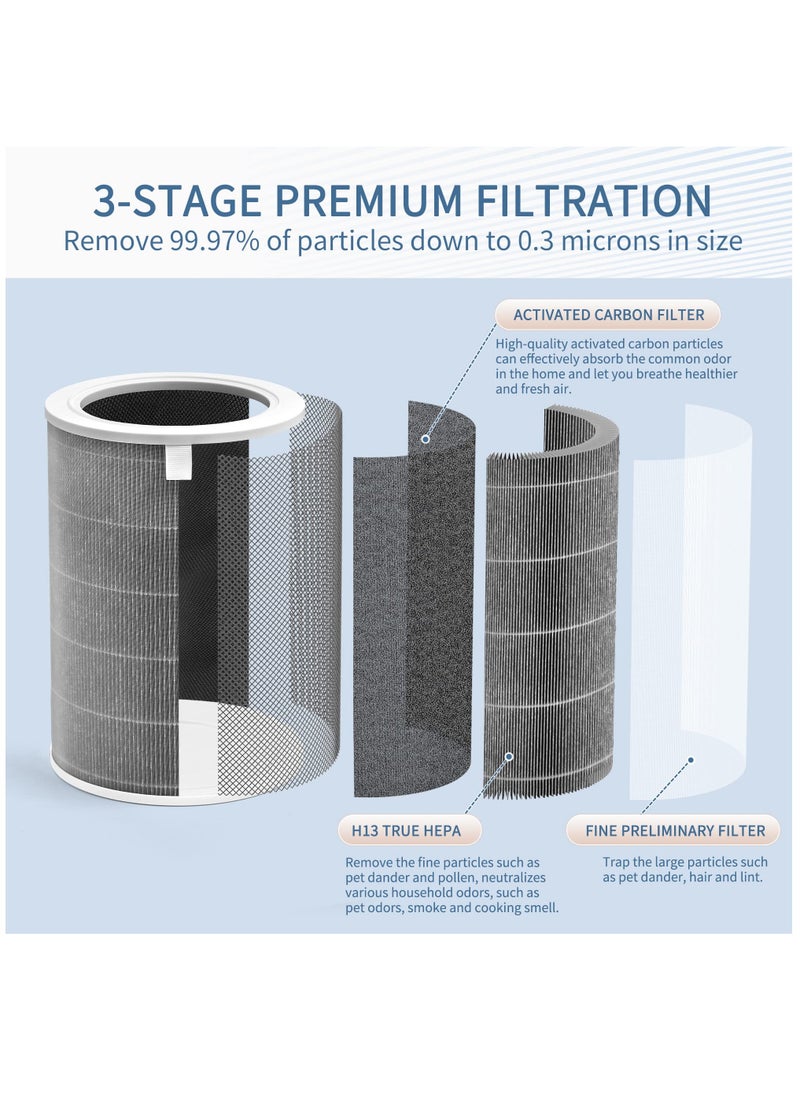 3-STAGE PREMIUM FILTRATION
Remove 99.97% of particles down to 0.3 microns in size

ACTIVATED CARBON FILTER
High-quality activated carbon particles can effectively absorb the common odor in the home and let you breathe healthier and fresh air.

H13 TRUE HEPA
Remove the fine particles such as pet dander and pollen, neutralizes various household odors, such as pet odors, smoke and cooking smell.

FINE PRELIMINARY FILTER
Trap the large particles such as pet dander, hair and lint.