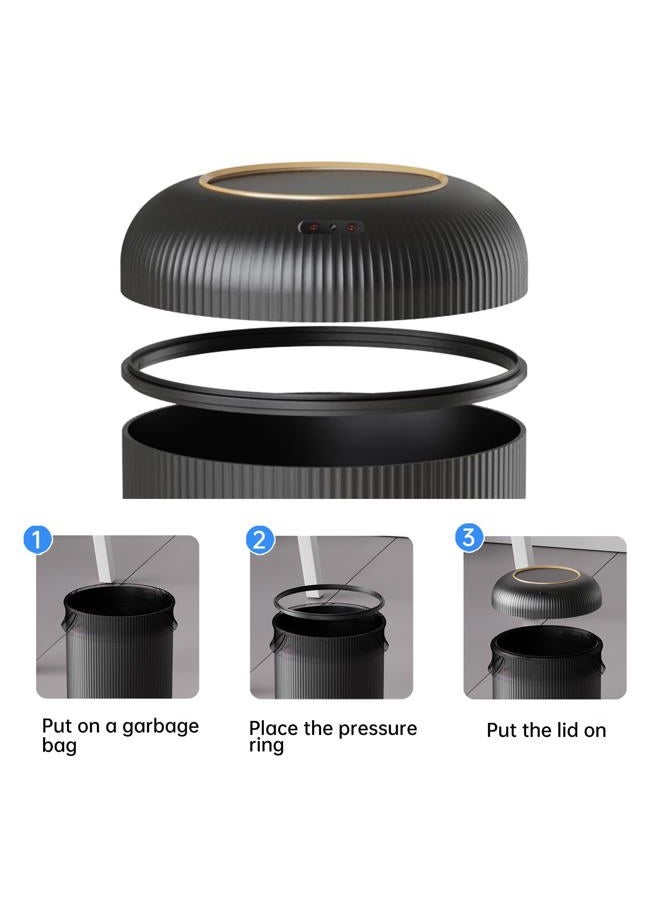 1
Put on a garbage bag

2
Place the pressure ring

3
Put the lid on