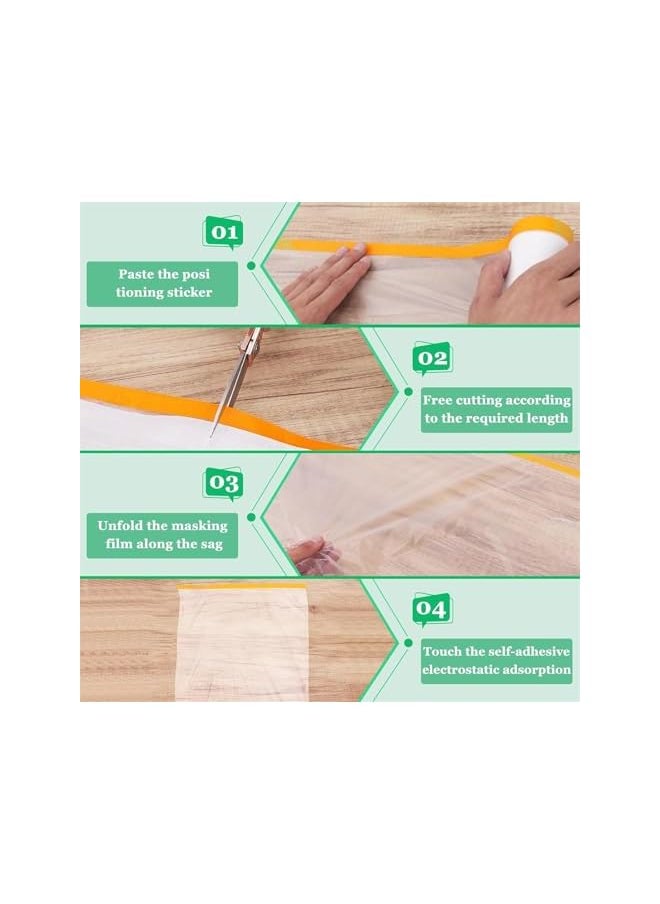 01

Paste the posi tioning sticker

02

Free cutting according to the required length

03

Unfold the masking film along the sag

04

Touch the self-adhesive electrostatic adsorption