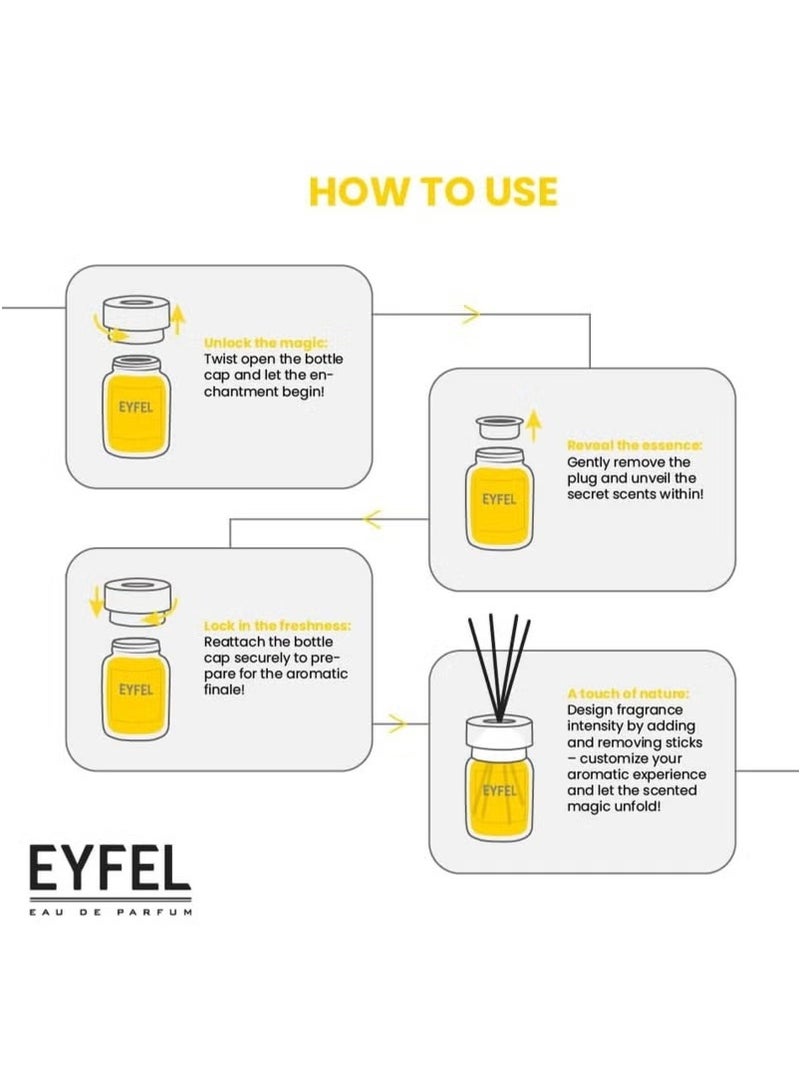 HOW TO USE

EYFEL

Unlock the magic:
Twist open the bottle cap and let the enchantment begin!

EYFEL

Reveal the essence:
Gently remove the plug and unveil the secret scents within!

EYFEL

Lock in the freshness:
Reattach the bottle cap securely to prepare for the aromatic finale!

EYFEL

A touch of nature:
Design fragrance intensity by adding and removing sticks – customize your aromatic experience and let the scented magic unfold!

EYFEL
EAU DE PARFUM