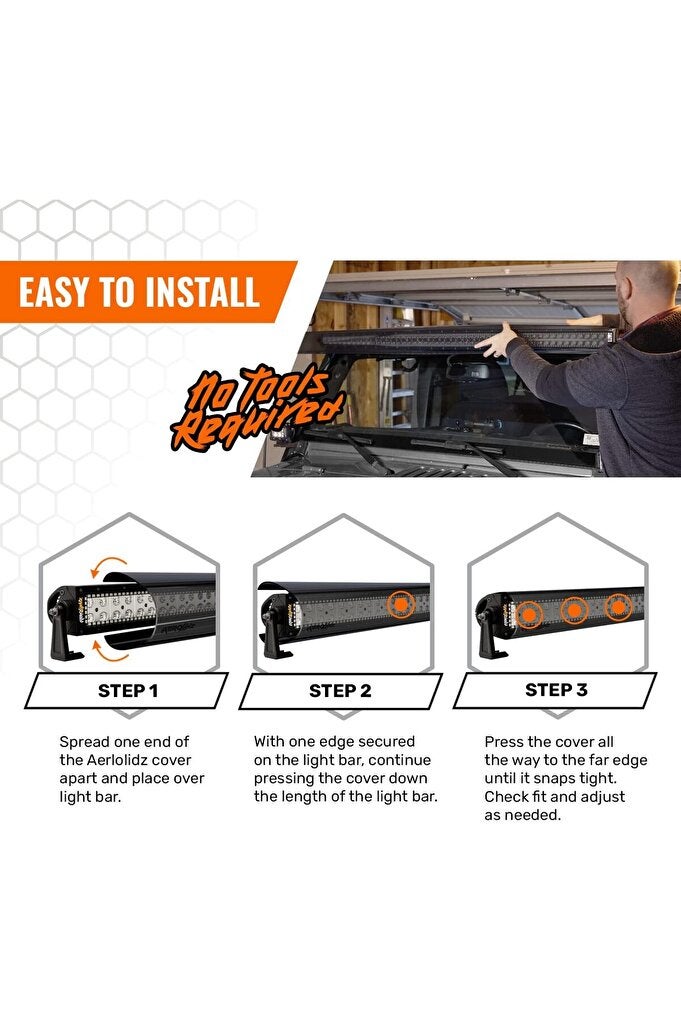 EASY TO INSTALL

No Tools Required

STEP 1

Spread one end of the Aerlolidz cover apart and place over light bar.

STEP 2

With one edge secured on the light bar, continue pressing the cover down the length of the light bar.

STEP 3

Press the cover all the way to the far edge until it snaps tight. Check fit and adjust as needed.