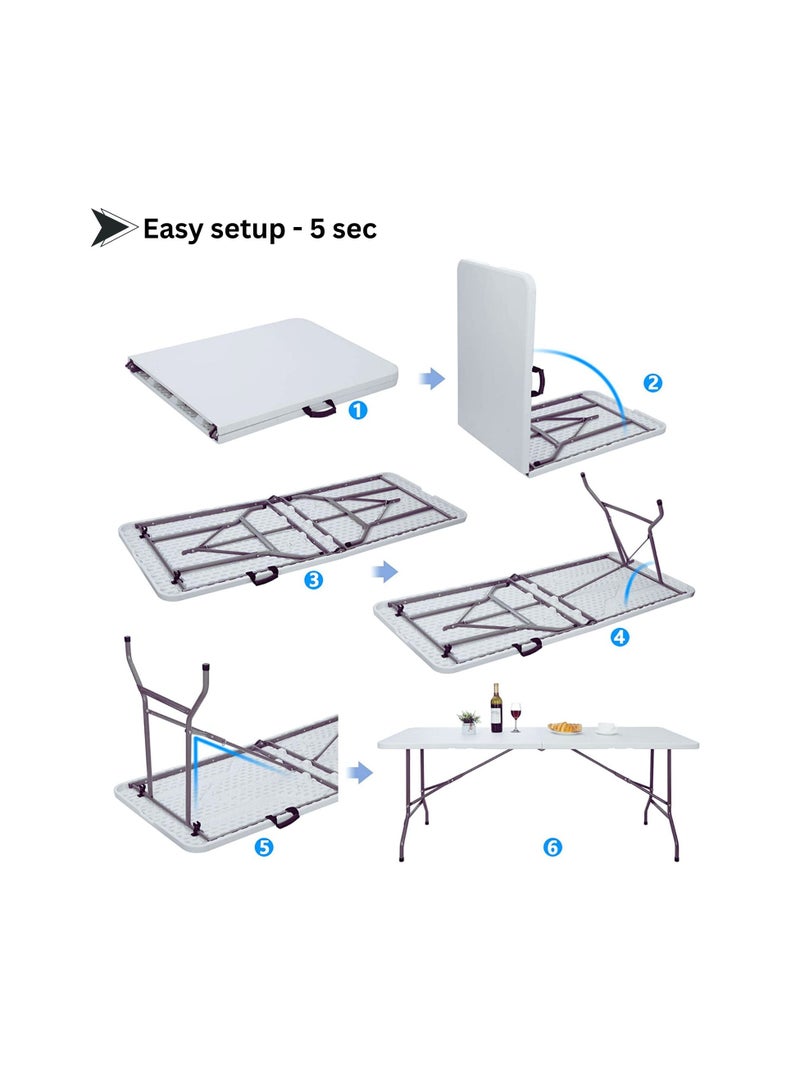 Easy setup - 5 sec

1

2

3

4

5

6