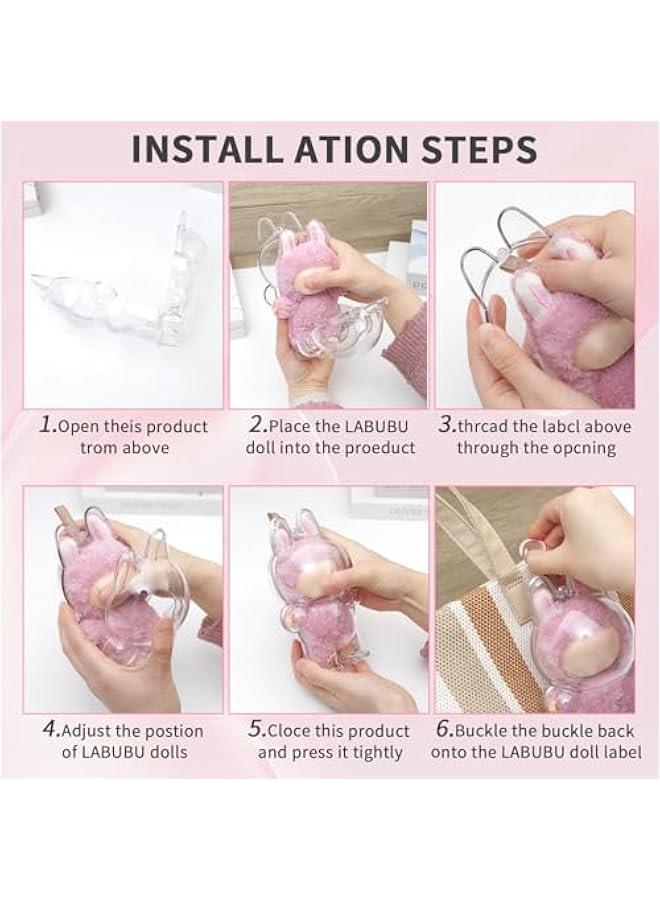 INSTALL ATION STEPS

1.Open theis product trom above

2.Place the LABUBU doll into the proeduct

3.thrcad the labcl above through the opcning

4.Adjust the postion of LABUBU dolls

5.Cloce this product and press it tightly

6.Buckle the buckle back onto the LABUBU doll label