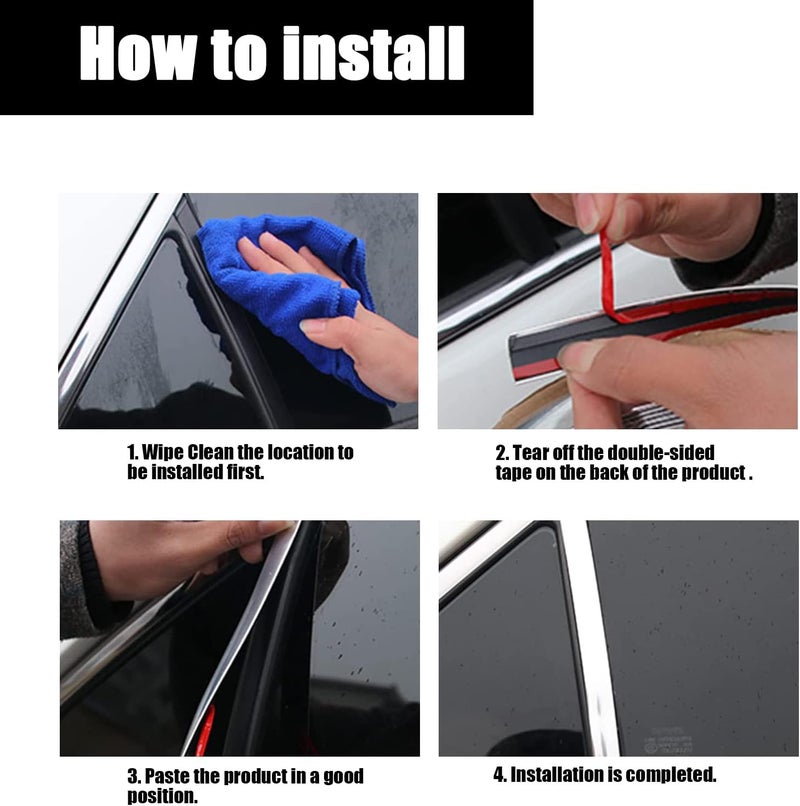 How to install

1. Wipe Clean the location to be installed first.

2. Tear off the double-sided tape on the back of the product .

3. Paste the product in a good position.

4. Installation is completed.