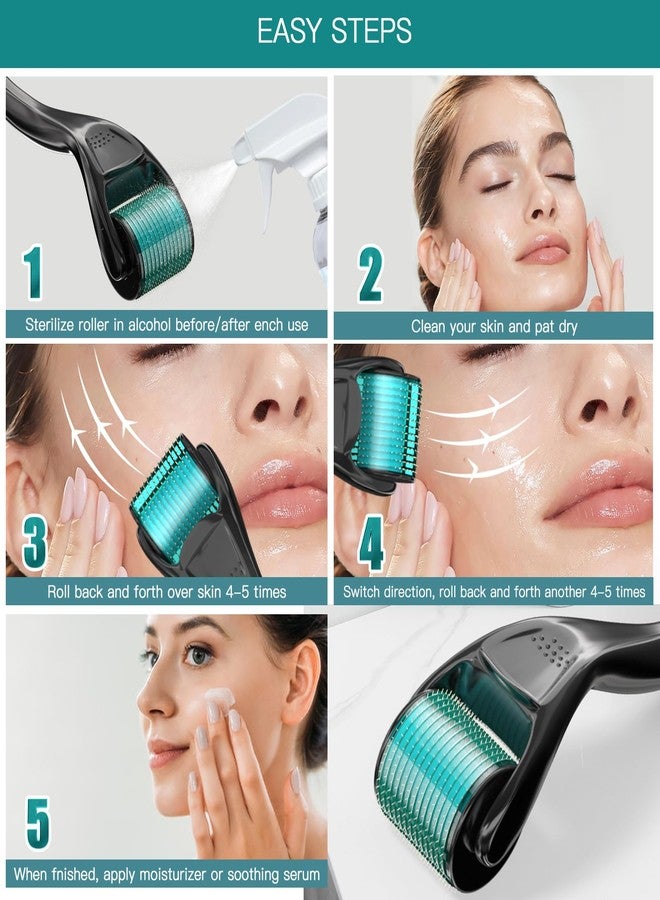 EASY STEPS

1

Sterilize roller in alcohol before/after ench use

2

Clean your skin and pat dry

3

Roll back and forth over skin 4-5 times

4

Switch direction, roll back and forth another 4-5 times

5

When fnished, apply moisturizer or soothing serum