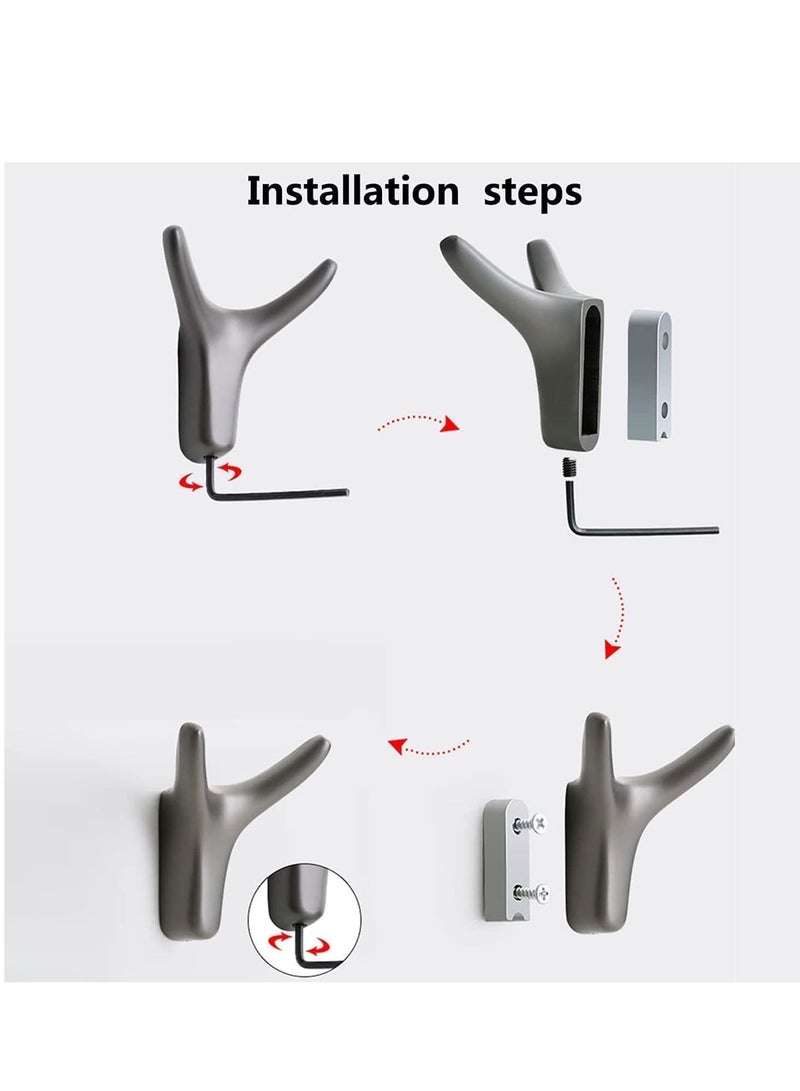 Installation steps