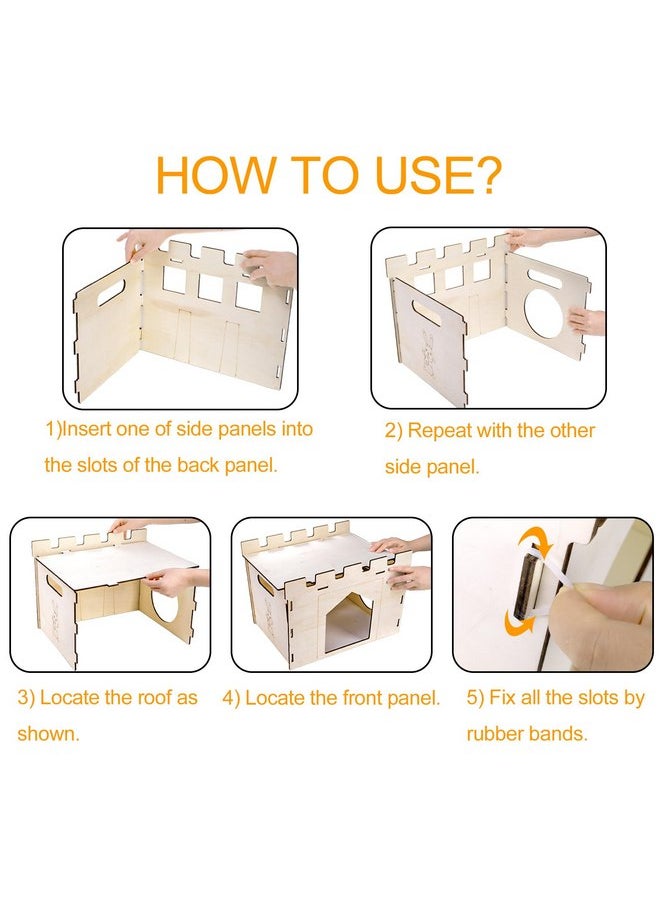 HOW TO USE?

1)Insert one of side panels into the slots of the back panel.

2) Repeat with the other side panel.

3) Locate the roof as shown.

4) Locate the front panel.

5) Fix all the slots by rubber bands.