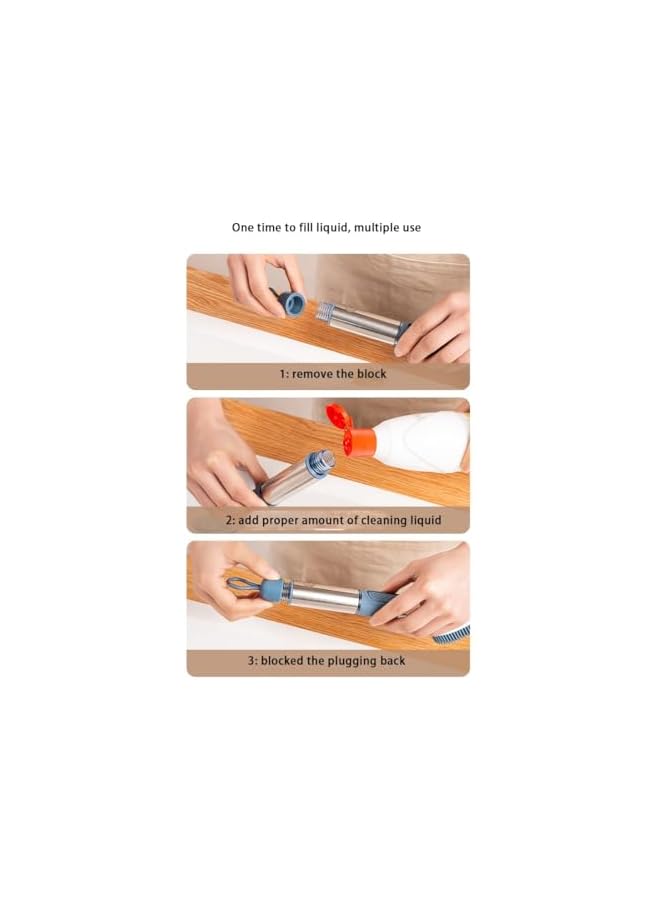 One time to fill liquid, multiple use

1: remove the block

2: add proper amount of cleaning liquid

3: blocked the plugging back