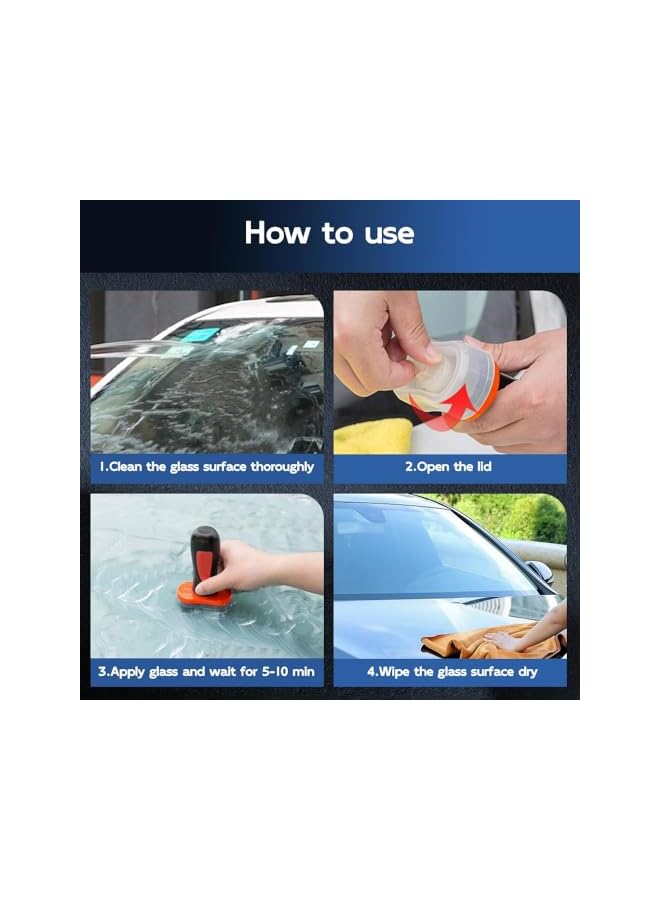 How to use

1.Clean the glass surface thoroughly

2.Open the lid

3.Apply glass and wait for 5-10 min

4.Wipe the glass surface dry