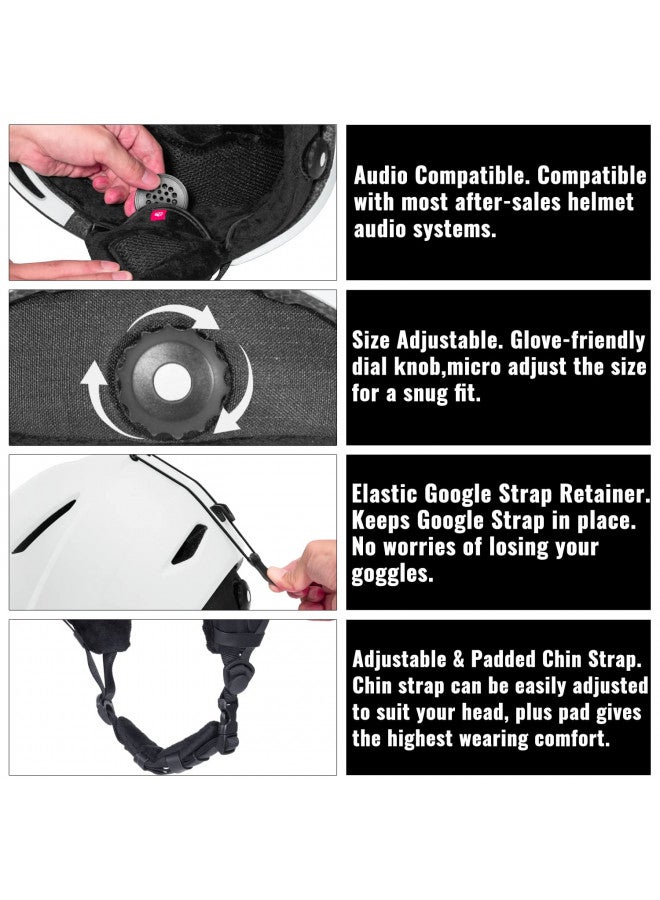 Audio Compatible. Compatible with most after-sales helmet audio systems.

Size Adjustable. Glove-friendly dial knob,micro adjust the size for a snug fit.

Elastic Google Strap Retainer. Keeps Google Strap in place. No worries of losing your goggles.

Adjustable & Padded Chin Strap. Chin strap can be easily adjusted to suit your head, plus pad gives the highest wearing comfort.