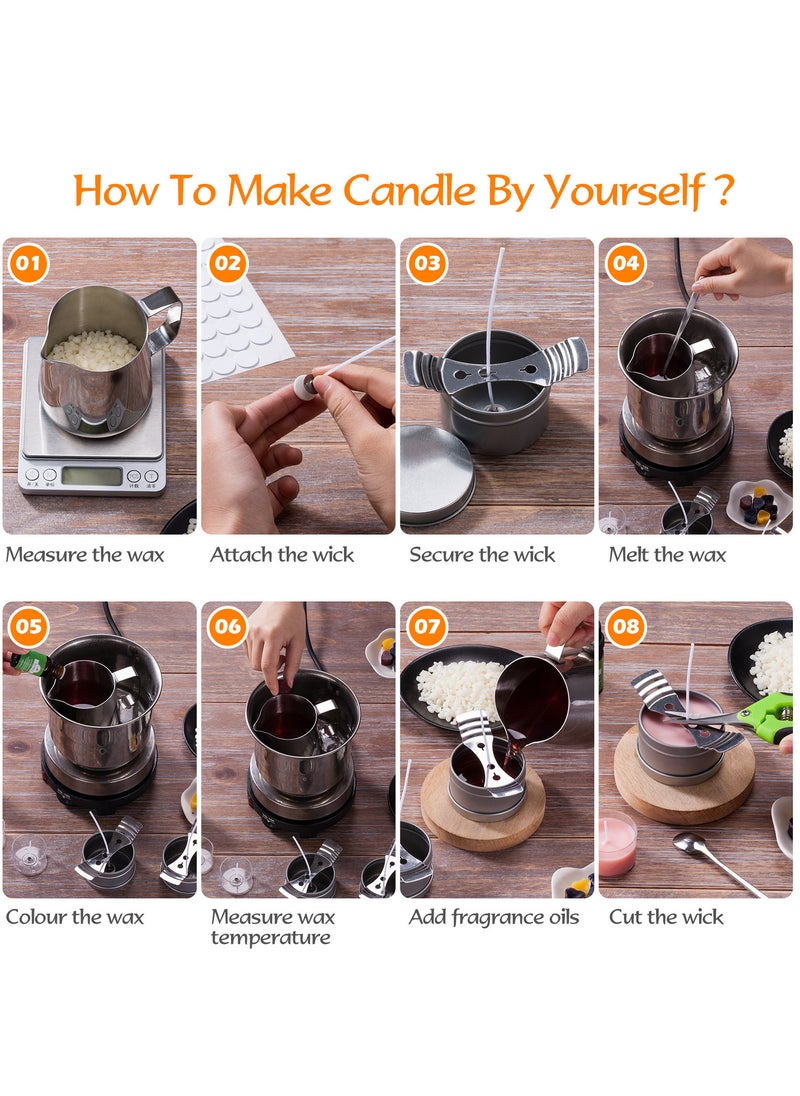 How To Make Candle By Yourself ?

01
Measure the wax

02
Attach the wick

03
Secure the wick

04
Melt the wax

05
Colour the wax

06
Measure wax temperature

07
Add fragrance oils

08
Cut the wick