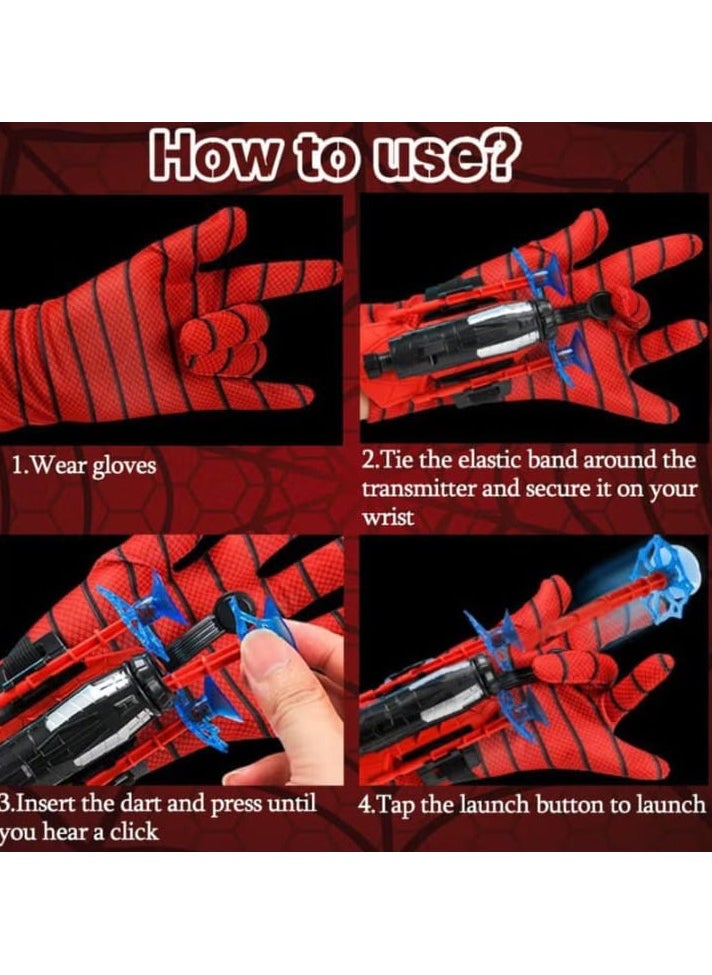 How to use?

1.Wear gloves

2.Tie the elastic band around the transmitter and secure it on your wrist

3.Insert the dart and press until you hear a click

4.Tap the launch button to launch