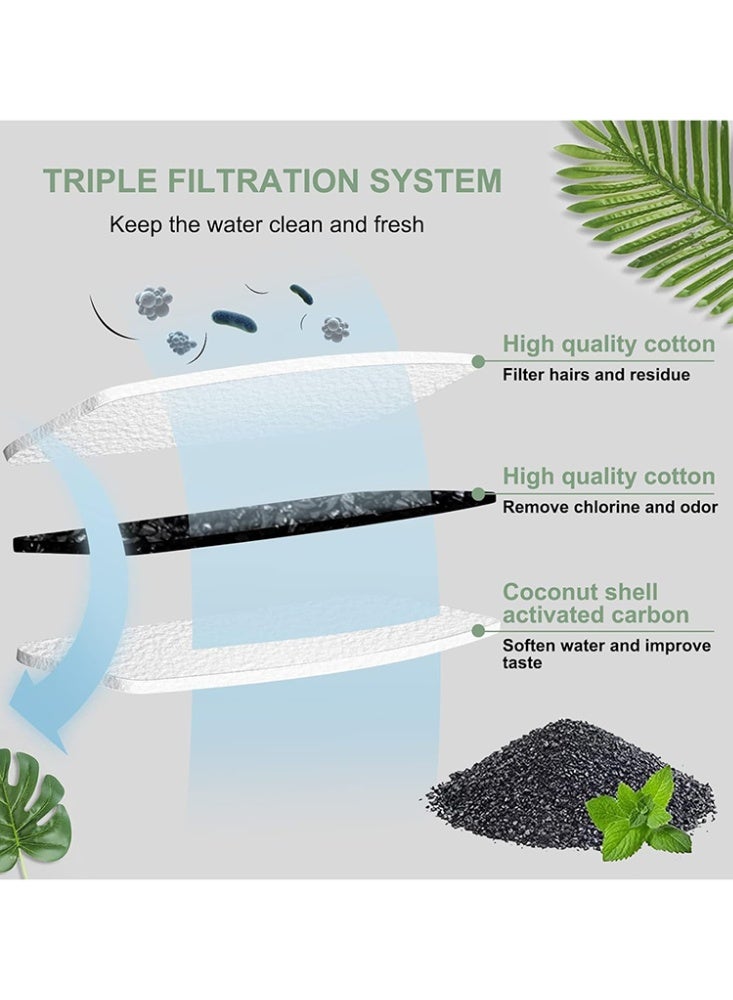 TRIPLE FILTRATION SYSTEM

Keep the water clean and fresh

High quality cotton

Filter hairs and residue

High quality cotton

Remove chlorine and odor

Coconut shell activated carbon

Soften water and improve taste