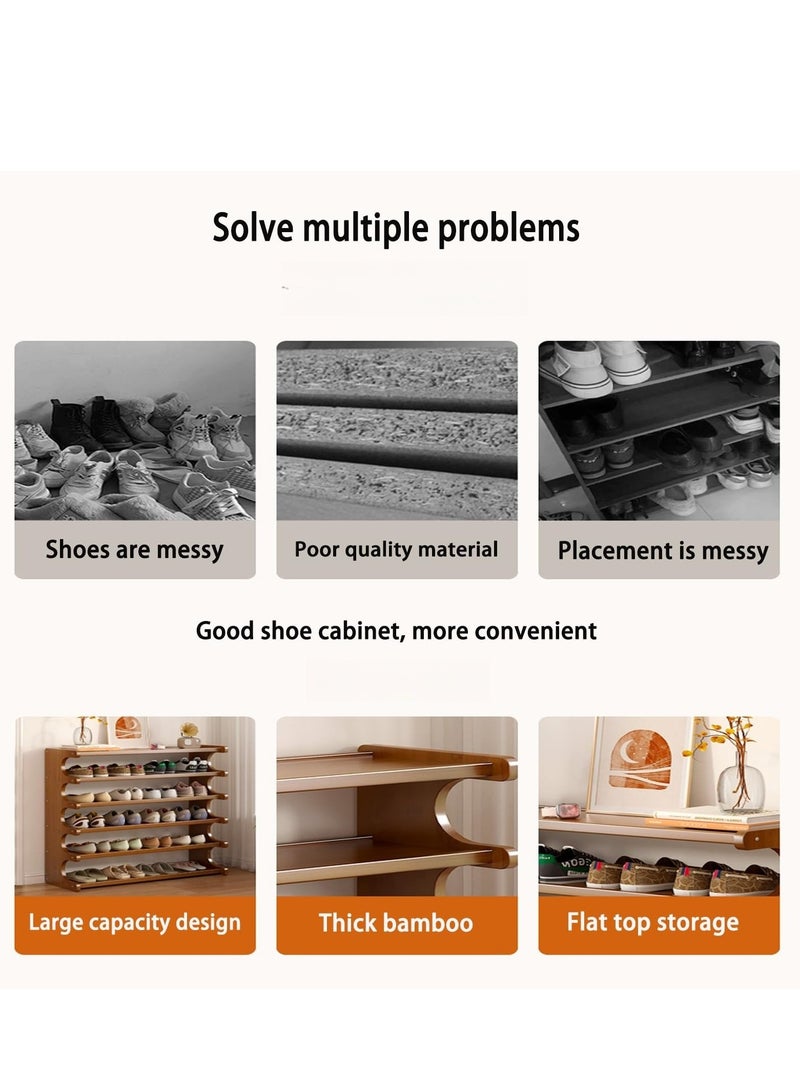 Solve multiple problems

Shoes are messy

Poor quality material

Placement is messy

Good shoe cabinet, more convenient

Large capacity design

Thick bamboo

Flat top storage