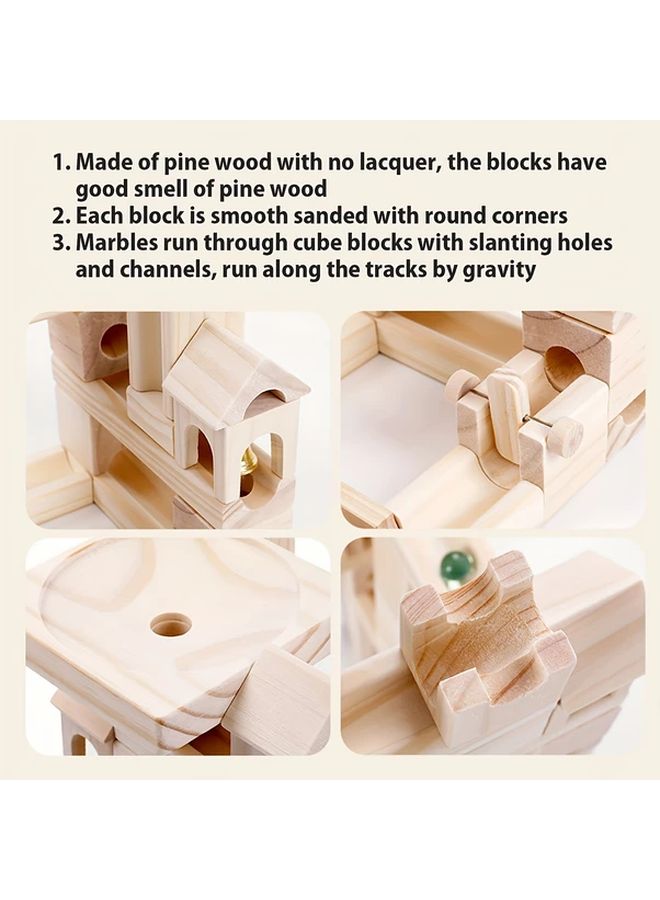 1. Made of pine wood with no lacquer, the blocks have good smell of pine wood
2. Each block is smooth sanded with round corners
3. Marbles run through cube blocks with slanting holes and channels, run along the tracks by gravity